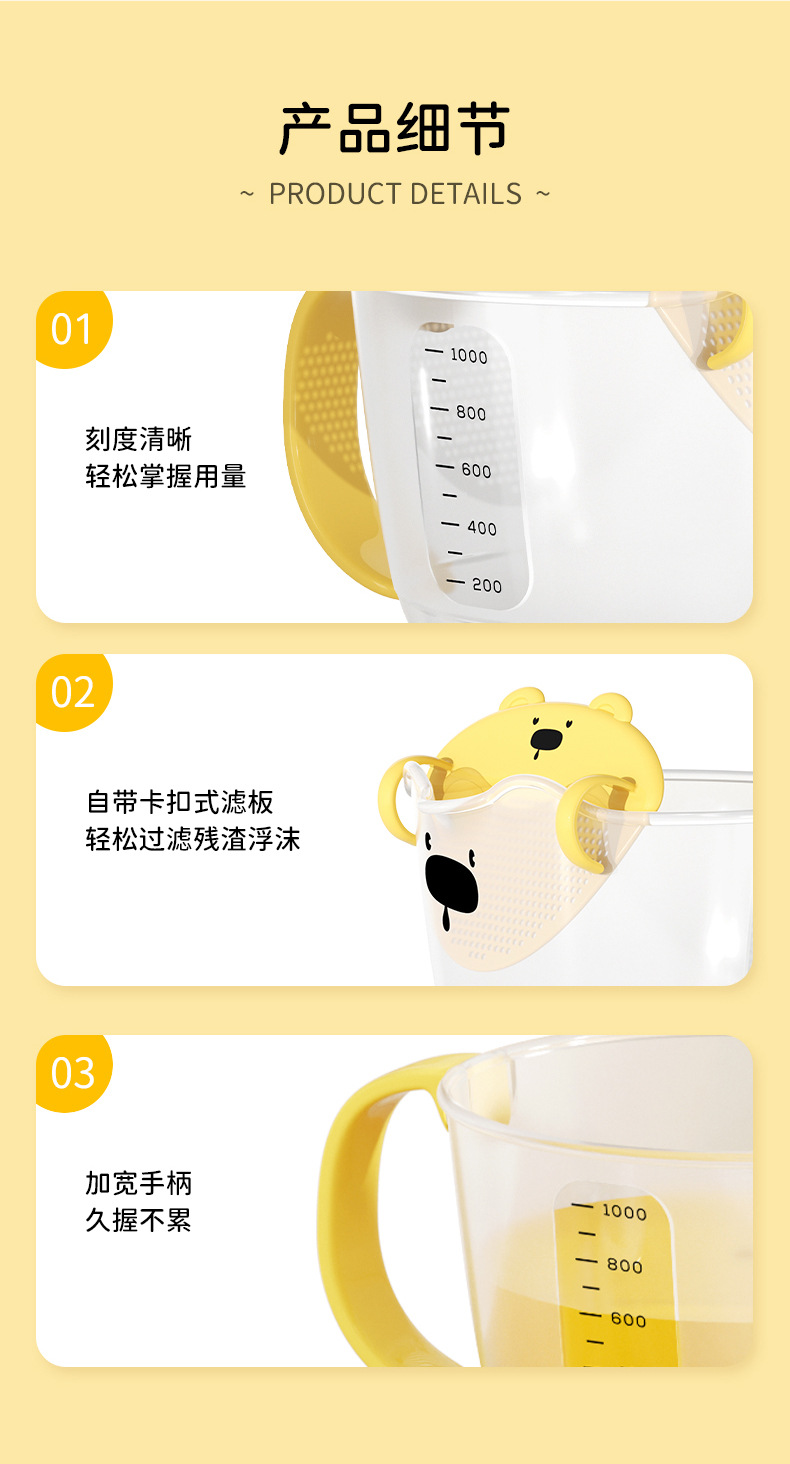 产品细节
~ PRODUCT DETAILS ~

01

刻度清晰
轻松掌握用量

1000
800
600
400
200

02

自带卡扣式滤板
轻松过滤残渣浮沫

03

加宽手柄
久握不累

1000
800
600