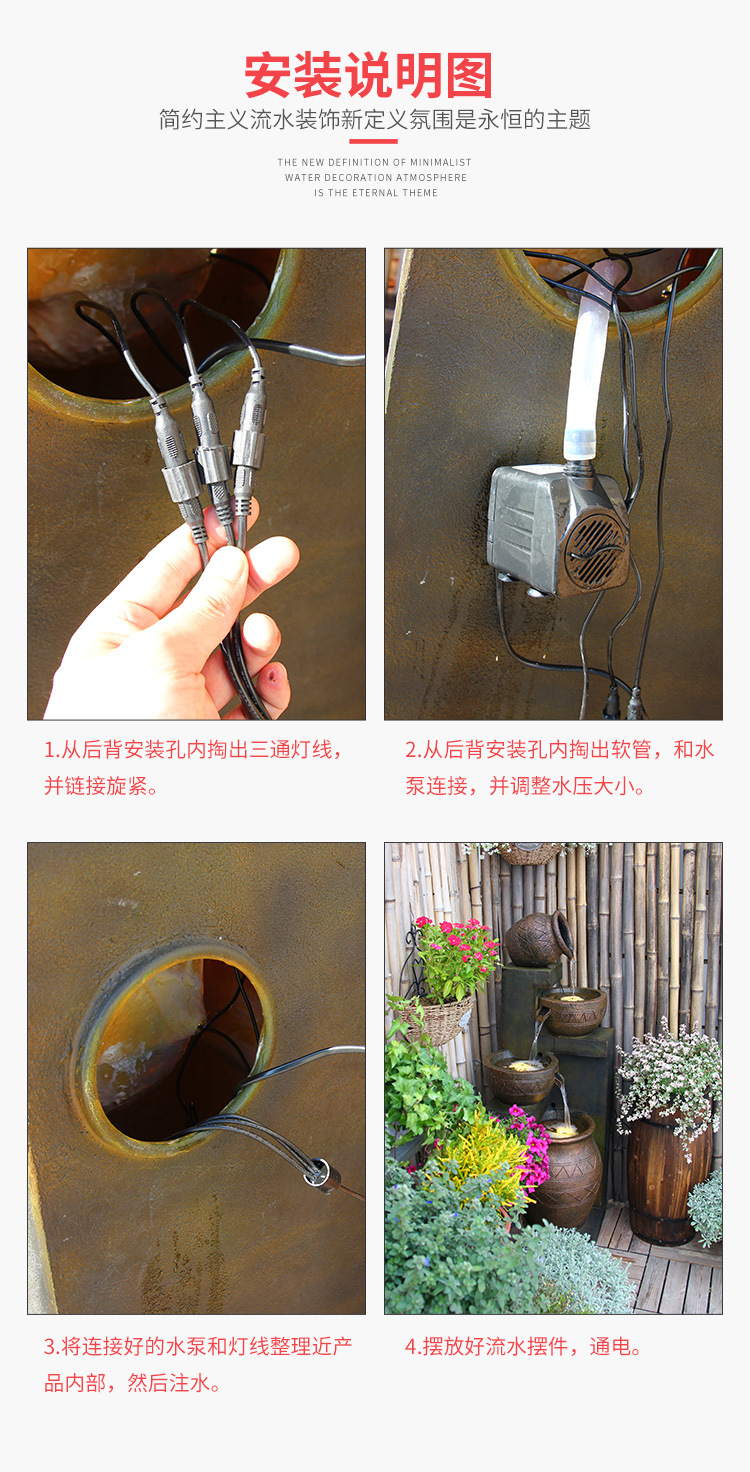 安装说明图

简约主义流水装饰新定义氛围是永恒的主题

THE NEW DEFINITION OF MINIMALIST WATER DECORATION ATMOSPHERE IS THE ETERNAL THEME

1.从后背安装孔内掏出三通灯线，并链接旋紧。

2.从后背安装孔内掏出软管，和水泵连接，并调整水压大小。

3.将连接好的水泵和灯线整理近产品内部，然后注水。

4.摆放好流水摆件，通电。