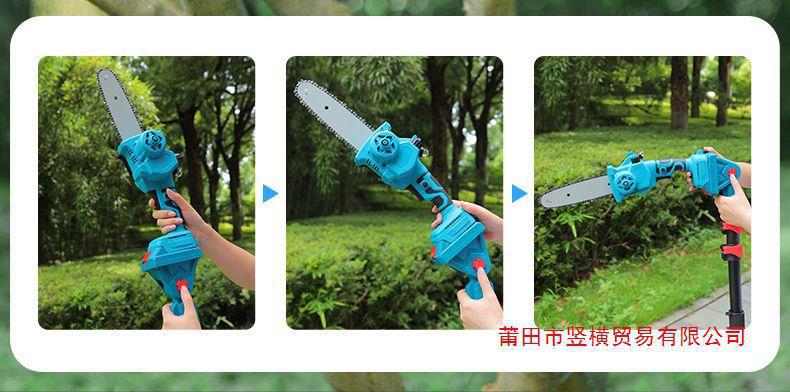 莆田市竖横贸易有限公司