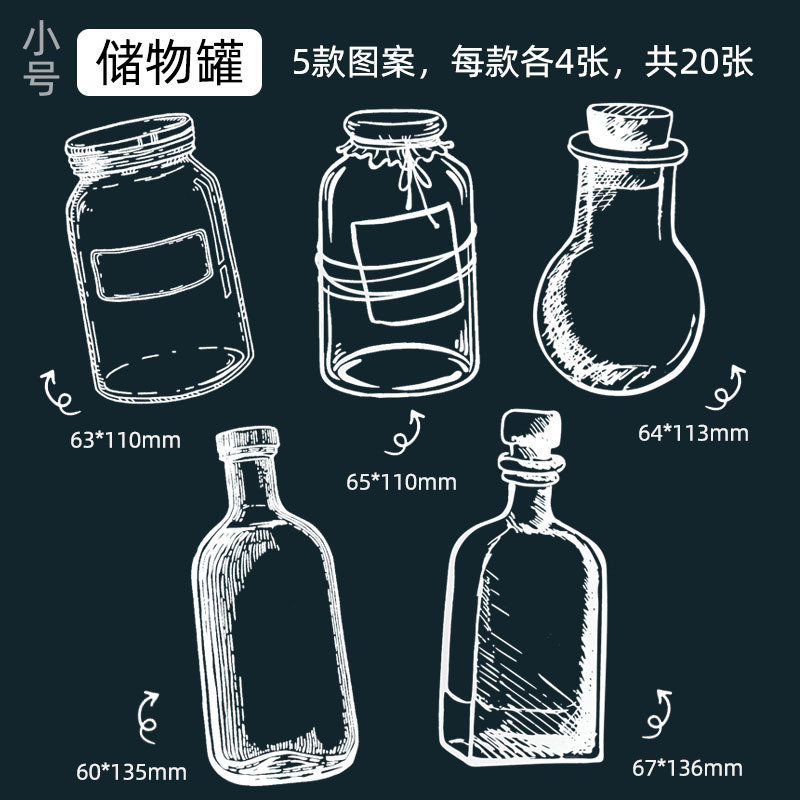 小号

储物罐

5款图案，每款各4张，共20张

63*110mm

65*110mm

64*113mm

60*135mm

67*136mm