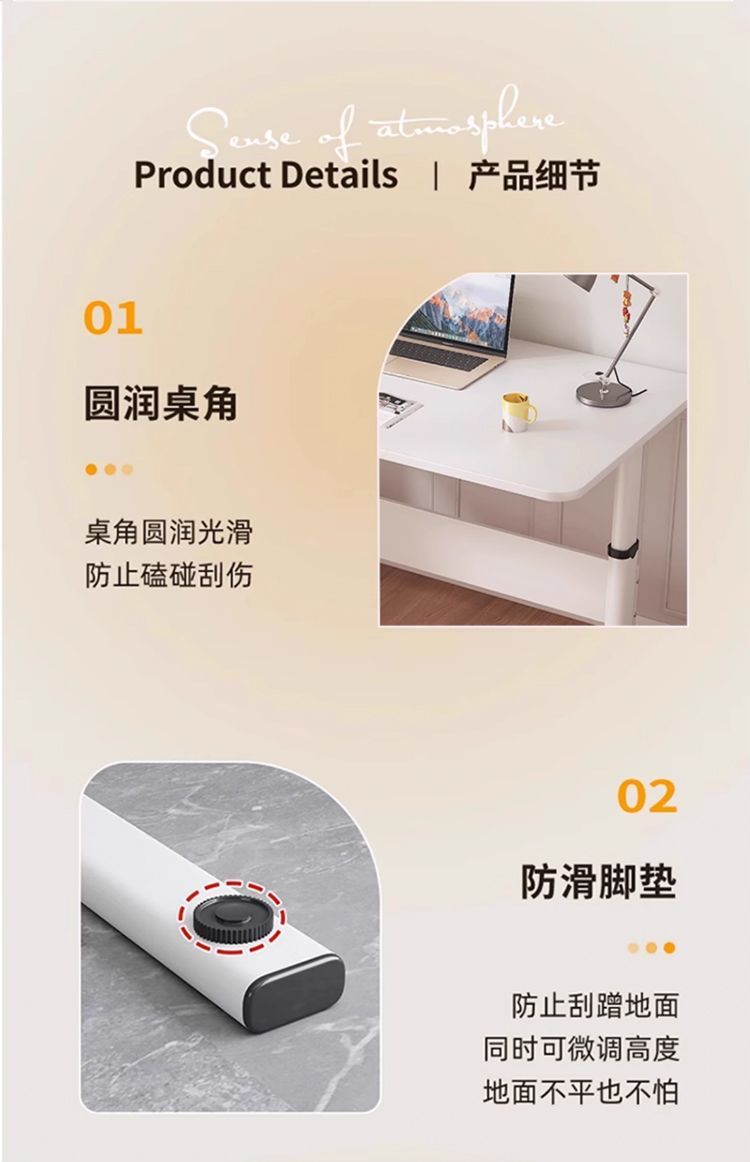 Sense of atmosphere
Product Details | 产品细节

01

圆润桌角

桌角圆润光滑
防止磕碰刮伤

02

防滑脚垫

防止刮蹭地面
同时可微调高度
地面不平也不怕