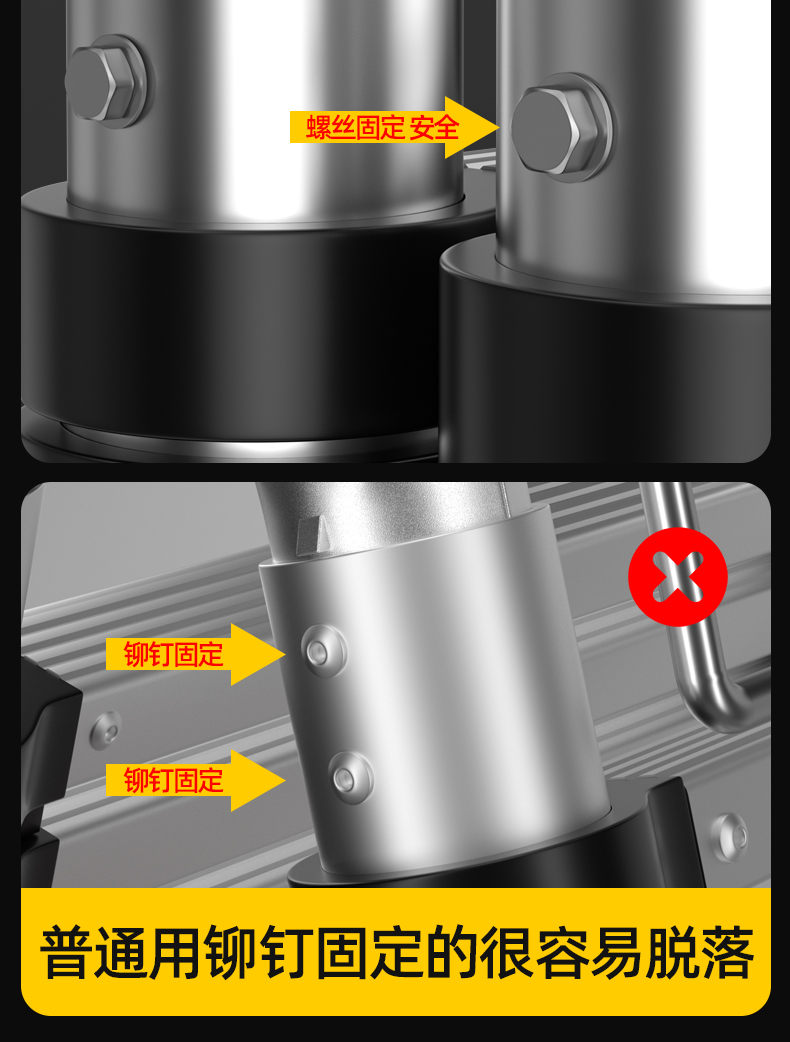 螺丝固定 安全

铆钉固定

铆钉固定

普通用铆钉固定的很容易脱落