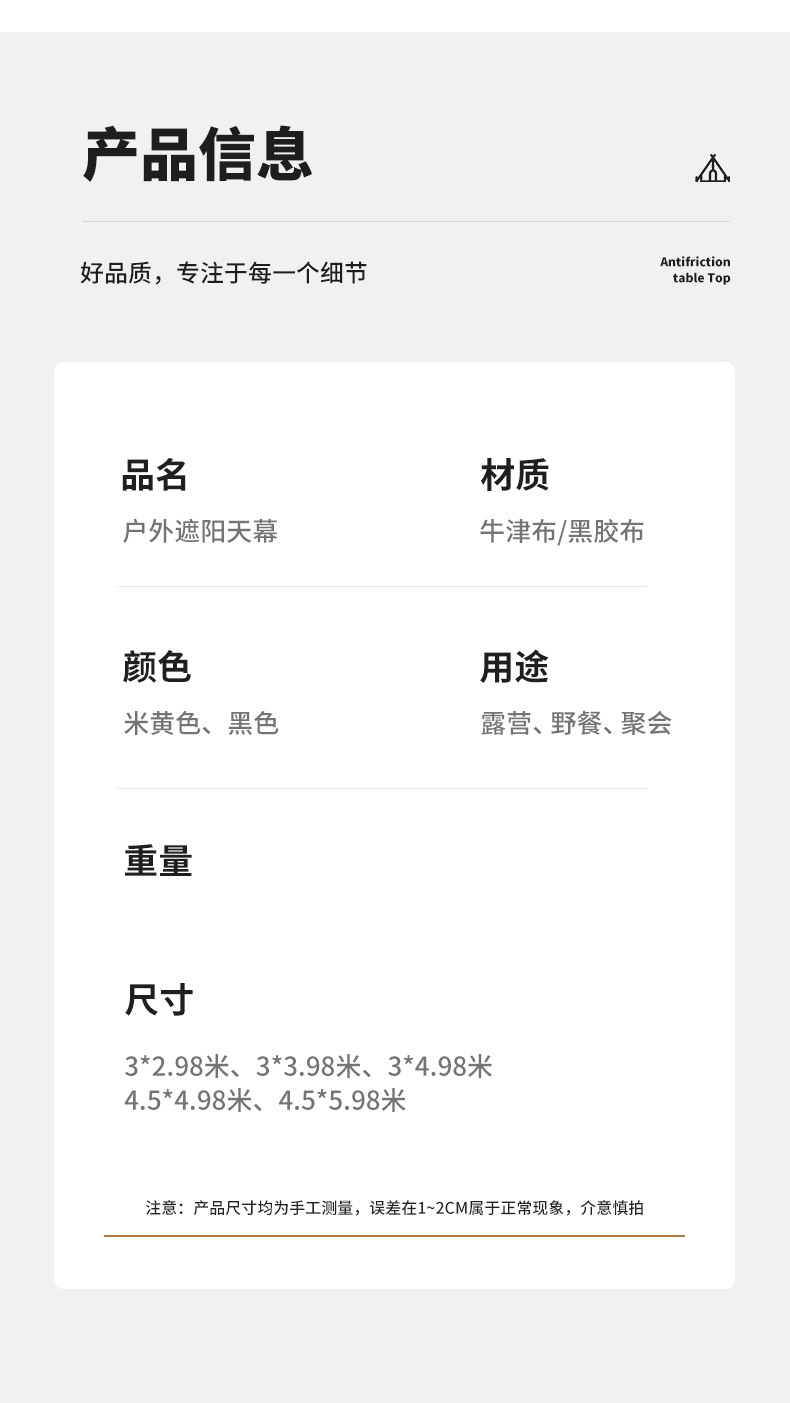 产品信息

好品质，专注于每一个细节

Antifriction
table Top

品名
户外遮阳天幕

材质
牛津布/黑胶布

颜色
米黄色、黑色

用途
露营、野餐、聚会

重量

尺寸
3*2.98米、3*3.98米、3*4.98米
4.5*4.98米、4.5*5.98米

注意：产品尺寸均为手工测量，误差在1~2CM属于正常现象，介意慎拍