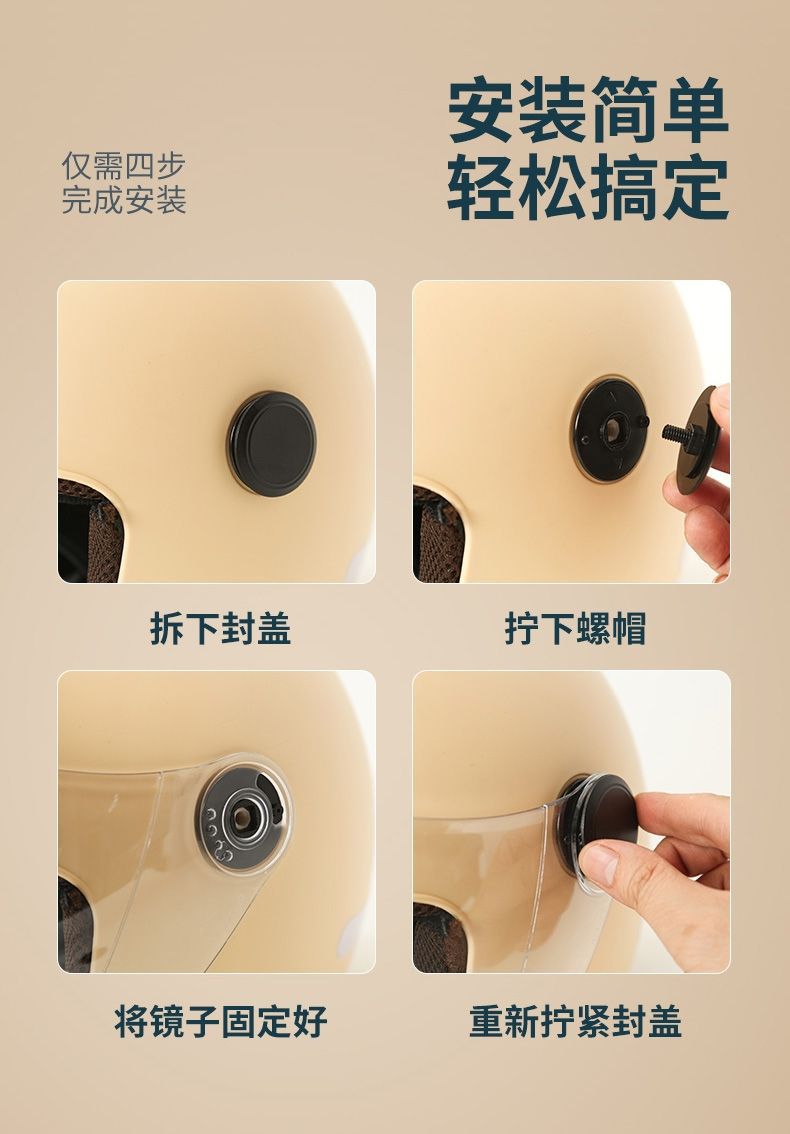 仅需四步
完成安装

安装简单
轻松搞定

拆下封盖

拧下螺帽

将镜子固定好

重新拧紧封盖