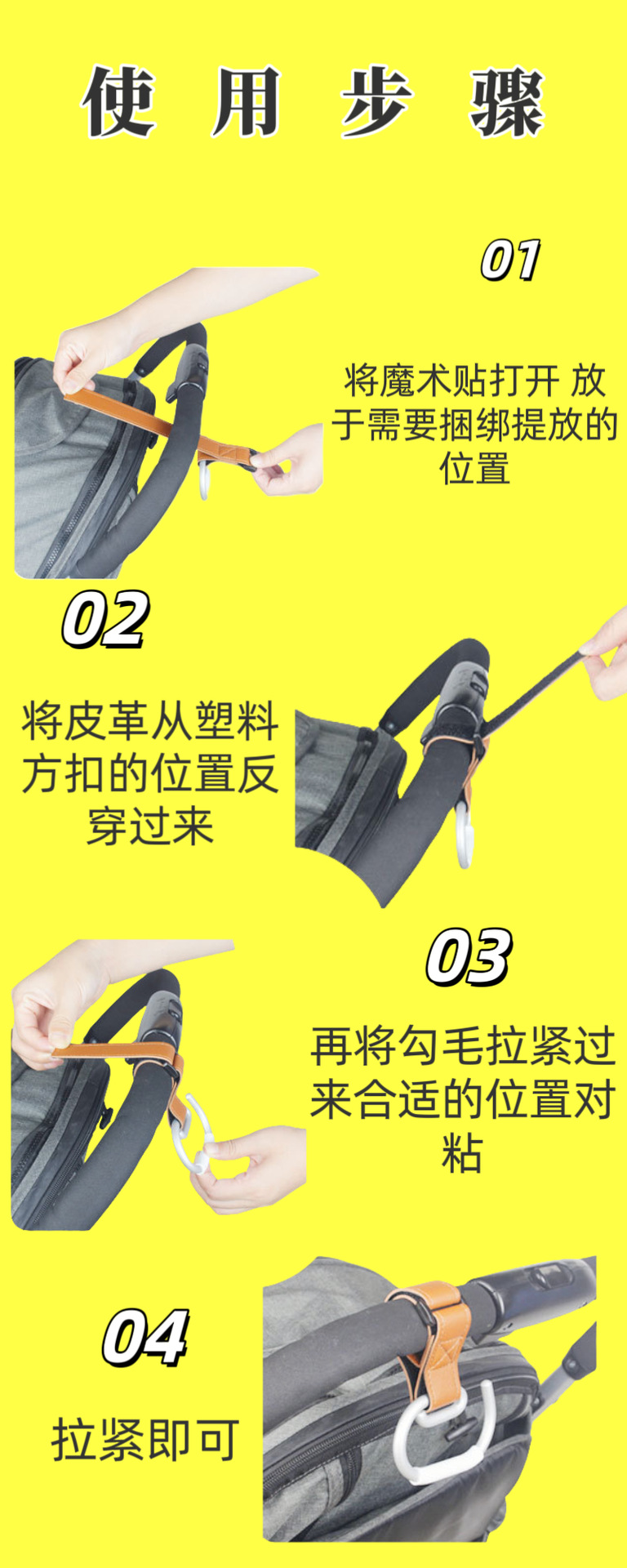 使 用 步 骤

01

将魔术贴打开 放于需要捆绑提放的位置

02

将皮革从塑料方扣的位置反穿过来

03

再将勾毛拉紧过来合适的位置对粘

04

拉紧即可