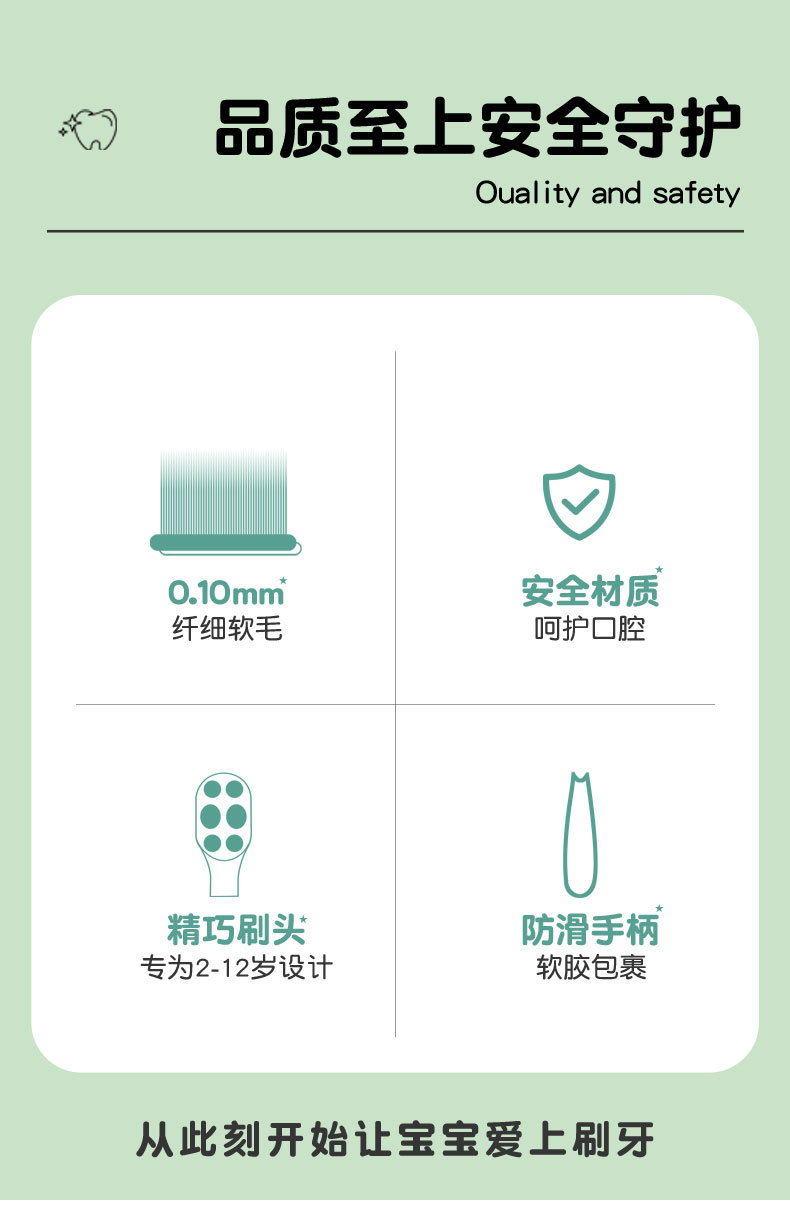 品质至上安全守护

Ouality and safety

0.10mm*
纤细软毛

安全材质*
呵护口腔

精巧刷头*
专为2-12岁设计

防滑手柄*
软胶包裹

从此刻开始让宝宝爱上刷牙