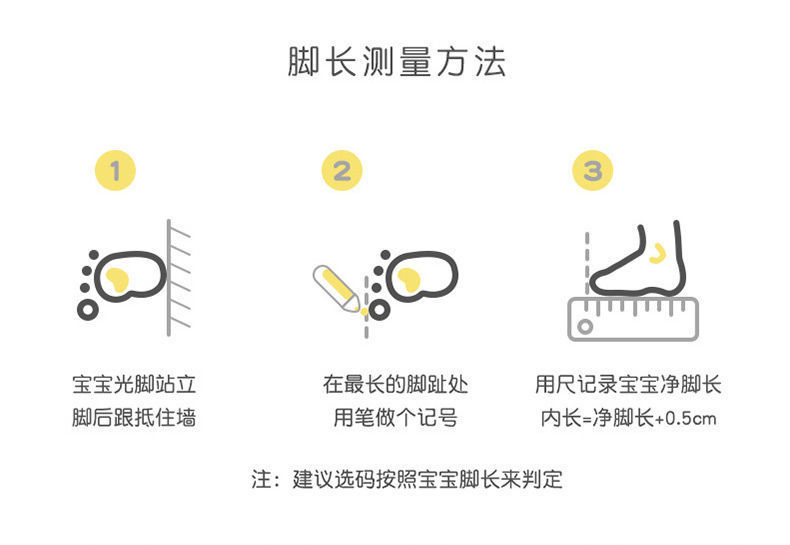 脚长测量方法

1

宝宝光脚站立
脚后跟抵住墙

2

在最长的脚趾处
用笔做个记号

3

用尺记录宝宝净脚长
内长=净脚长+0.5cm

注：建议选码按照宝宝脚长来判定