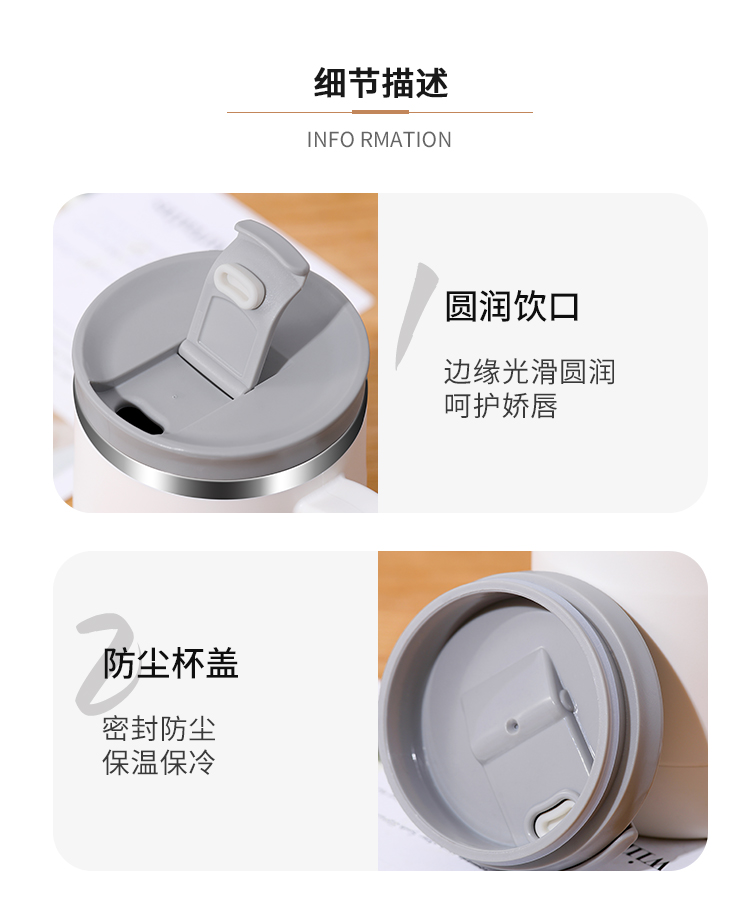 细节描述

INFO RMATION

1

圆润饮口

边缘光滑圆润
呵护娇唇

2

防尘杯盖

密封防尘
保温保冷