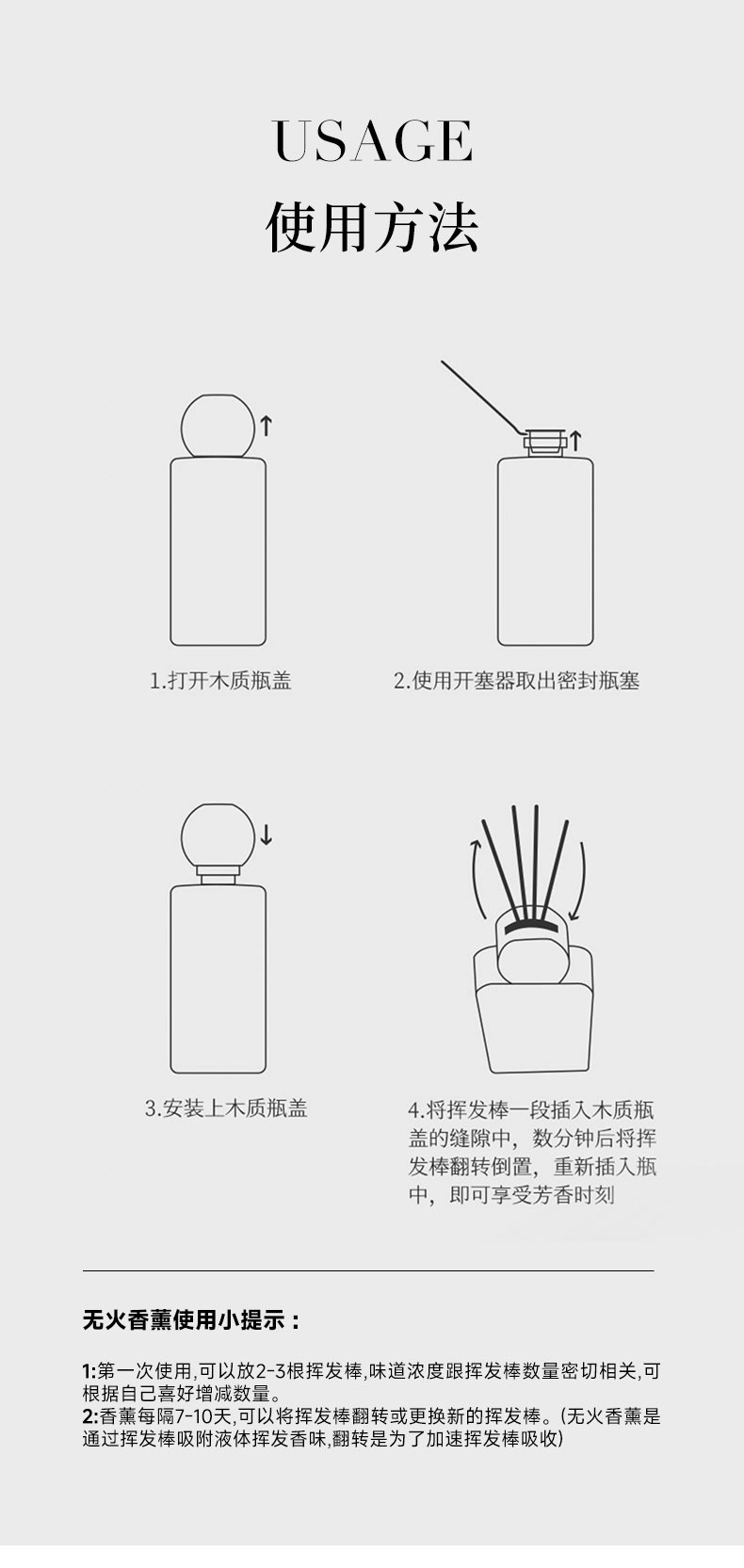 USAGE
使用方法

1.打开木质瓶盖

2.使用开塞器取出密封瓶塞

3.安装上木质瓶盖

4.将挥发棒一段插入木质瓶盖的缝隙中，数分钟后将挥发棒翻转倒置，重新插入瓶中，即可享受芳香时刻

无火香薰使用小提示：

1:第一次使用,可以放2-3根挥发棒,味道浓度跟挥发棒数量密切相关,可根据自己喜好增减数量。
2:香薰每隔7-10天,可以将挥发棒翻转或更换新的挥发棒。(无火香薰是通过挥发棒吸附液体挥发香味,翻转是为了加速挥发棒吸收)