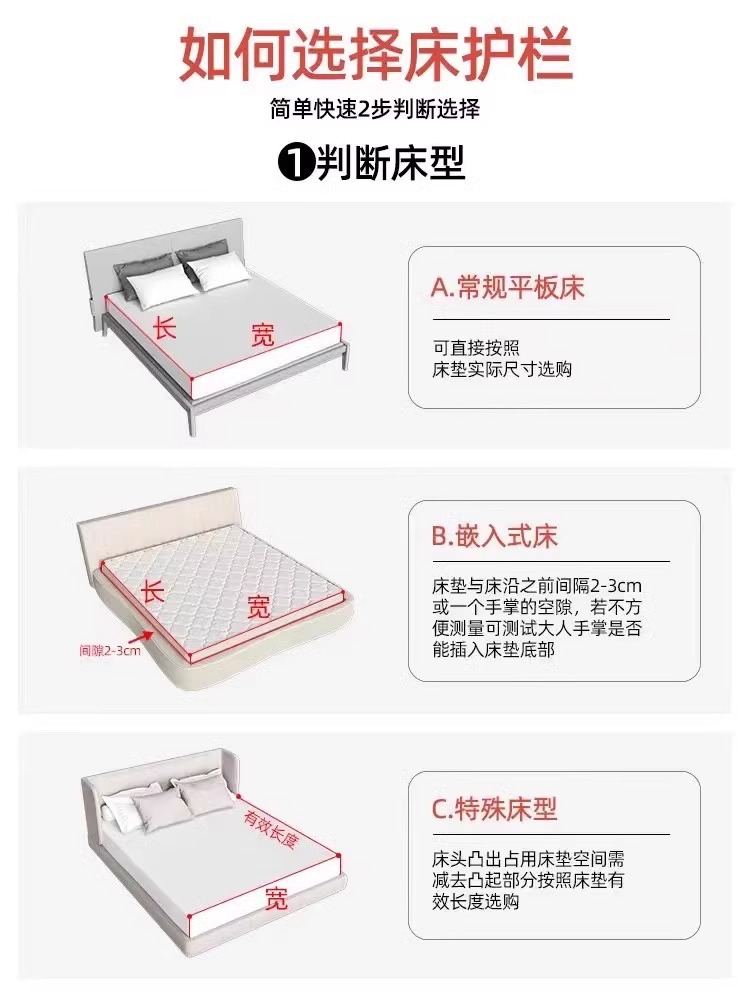 如何选择床护栏

简单快速2步判断选择

❶判断床型

长
宽

A.常规平板床

可直接按照床垫实际尺寸选购

长
宽
间隙2-3cm

B.嵌入式床

床垫与床沿之前间隔2-3cm或一个手掌的空隙，若不方便测量可测试大人手掌是否能插入床垫底部

有效长度
宽

C.特殊床型

床头凸出占用床垫空间需减去凸起部分按照床垫有效长度选购