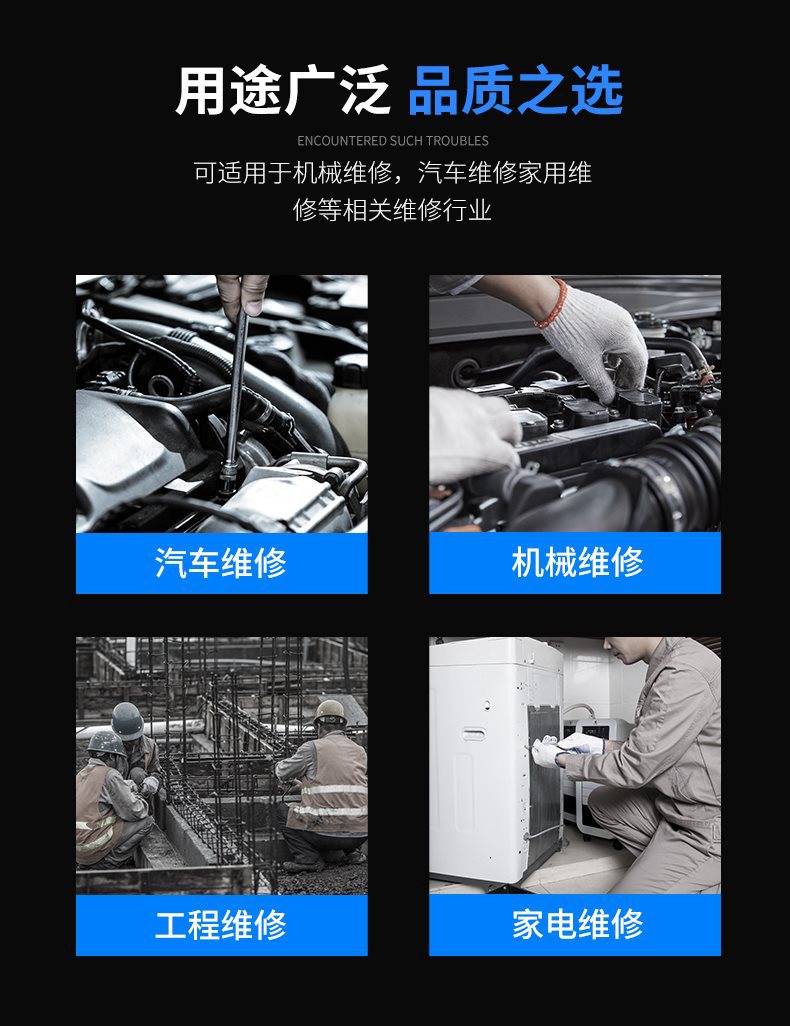 用途广泛 品质之选

ENCOUNTERED SUCH TROUBLES

可适用于机械维修，汽车维修家用维修等相关维修行业

汽车维修

机械维修

工程维修

家电维修