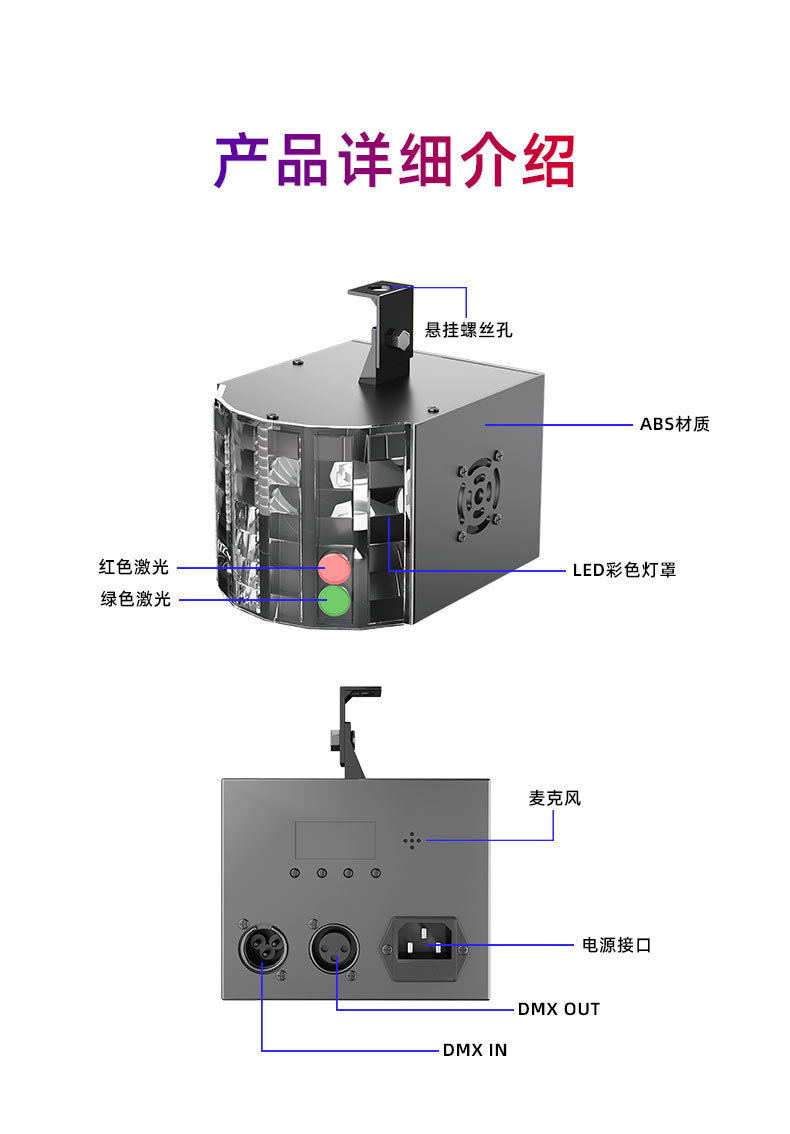 产品详细介绍

悬挂螺丝孔

ABS材质

红色激光

绿色激光

LED彩色灯罩

麦克风

电源接口

DMX OUT

DMX IN