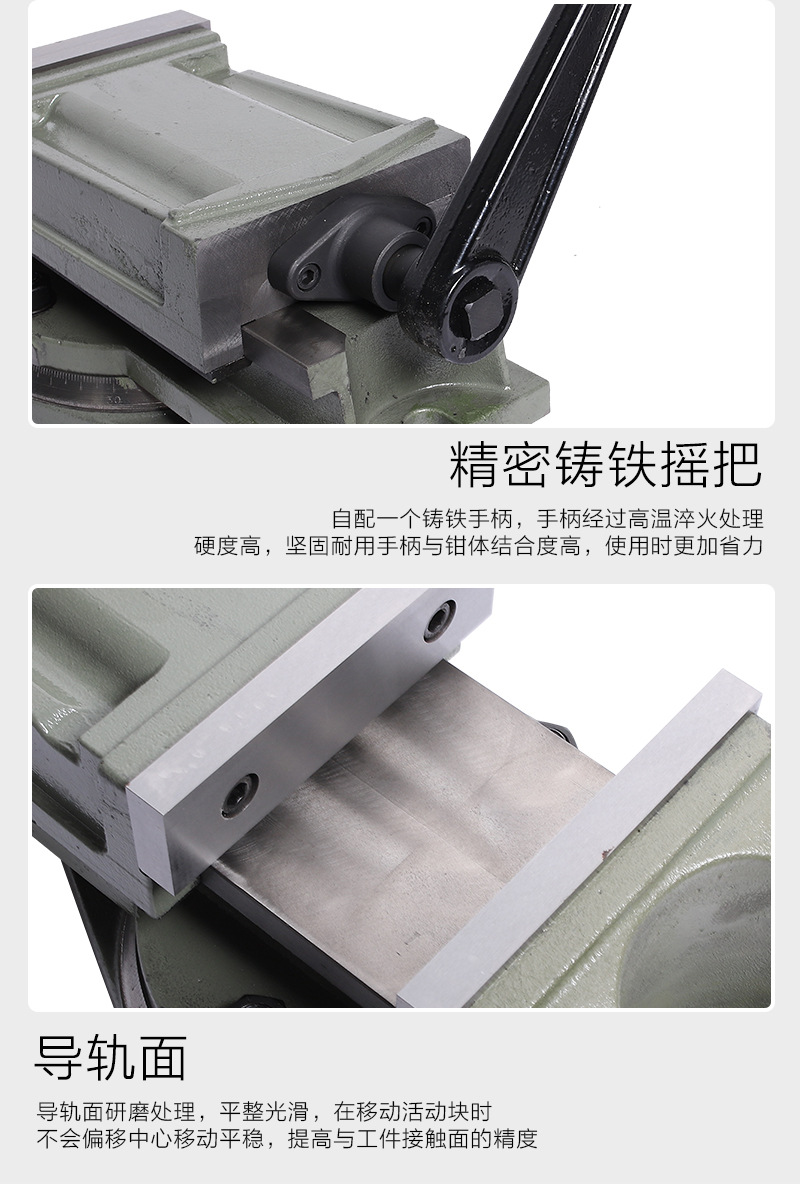 精密铸铁摇把

自配一个铸铁手柄，手柄经过高温淬火处理
硬度高，坚固耐用手柄与钳体结合度高，使用时更加省力

导轨面

导轨面研磨处理，平整光滑，在移动活动块时
不会偏移中心移动平稳，提高与工件接触面的精度