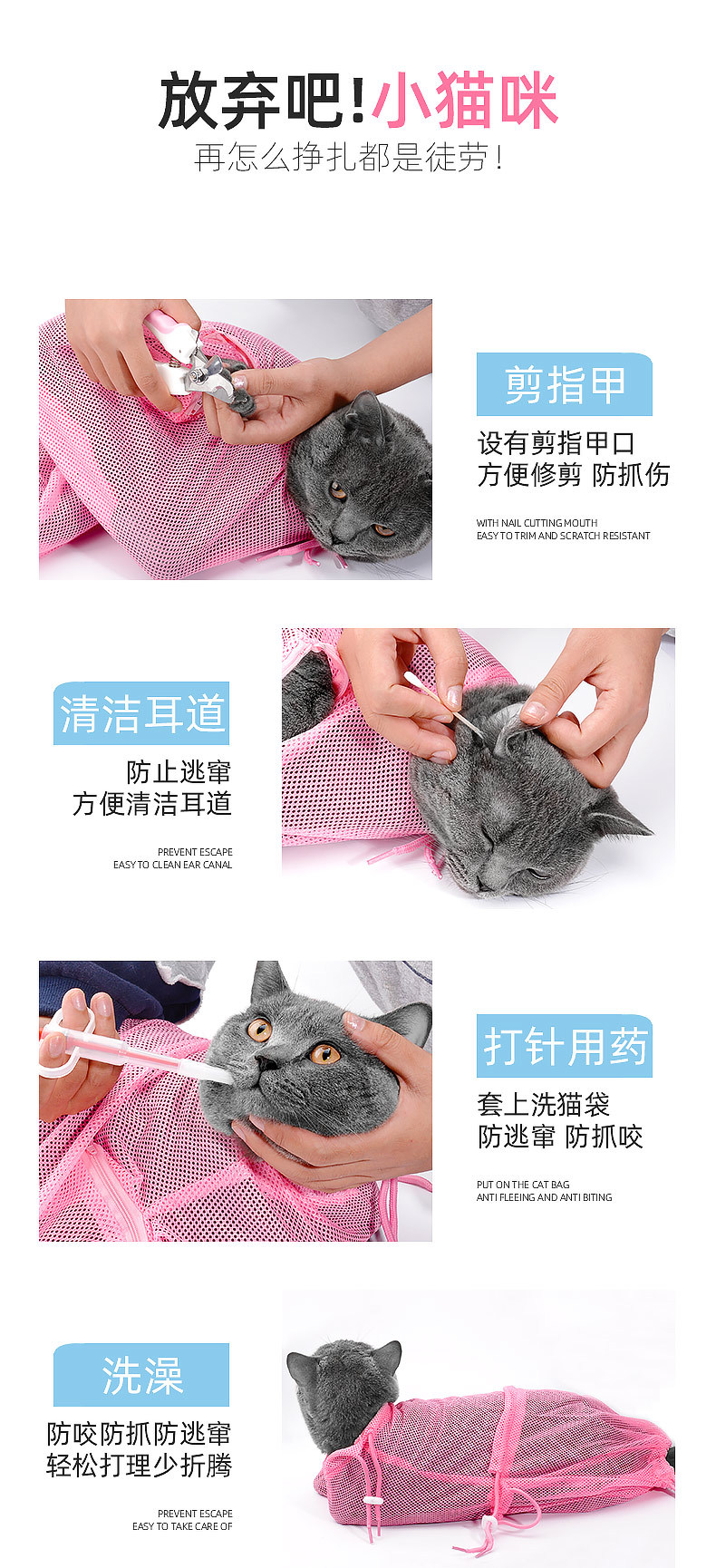 放弃吧!小猫咪
再怎么挣扎都是徒劳!

剪指甲
设有剪指甲口
方便修剪 防抓伤

WITH NAIL CUTTING MOUTH
EASY TO TRIM AND SCRATCH RESISTANT

清洁耳道
防止逃窜
方便清洁耳道

PREVENT ESCAPE
EASY TO CLEAN EAR CANAL

打针用药
套上洗猫袋
防逃窜 防抓咬

PUT ON THE CAT BAG
ANTI FLEEING AND ANTI BITING

洗澡
防咬防抓防逃窜
轻松打理少折腾

PREVENT ESCAPE
EASY TO TAKE CARE OF