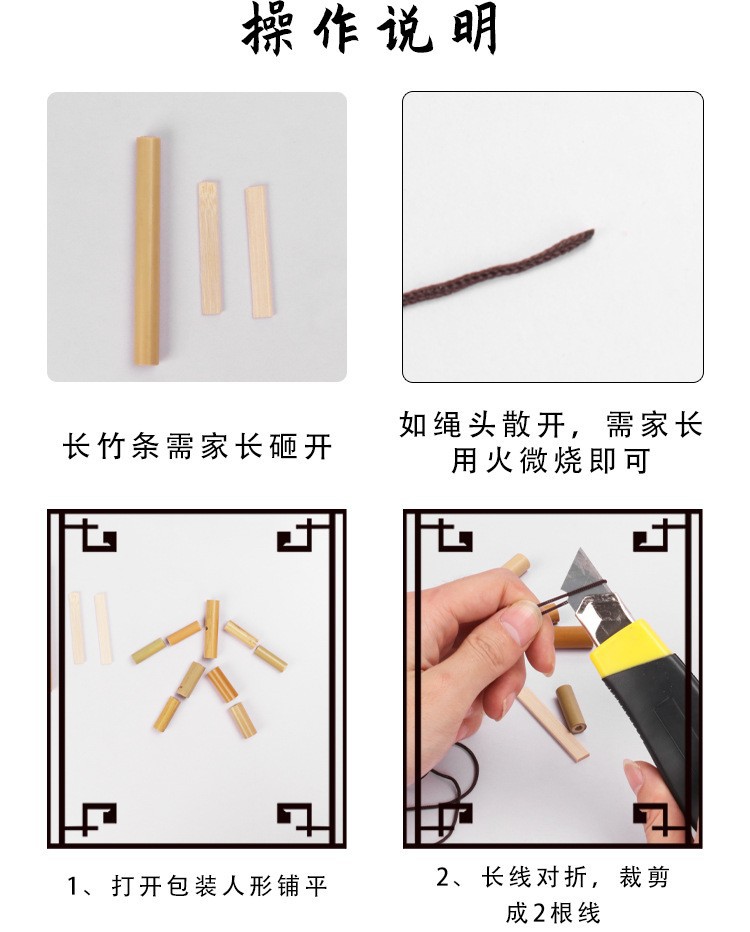 操作说明

长竹条需家长砸开

如绳头散开，需家长用火微烧即可

1、打开包装人形铺平

2、长线对折，裁剪成2根线