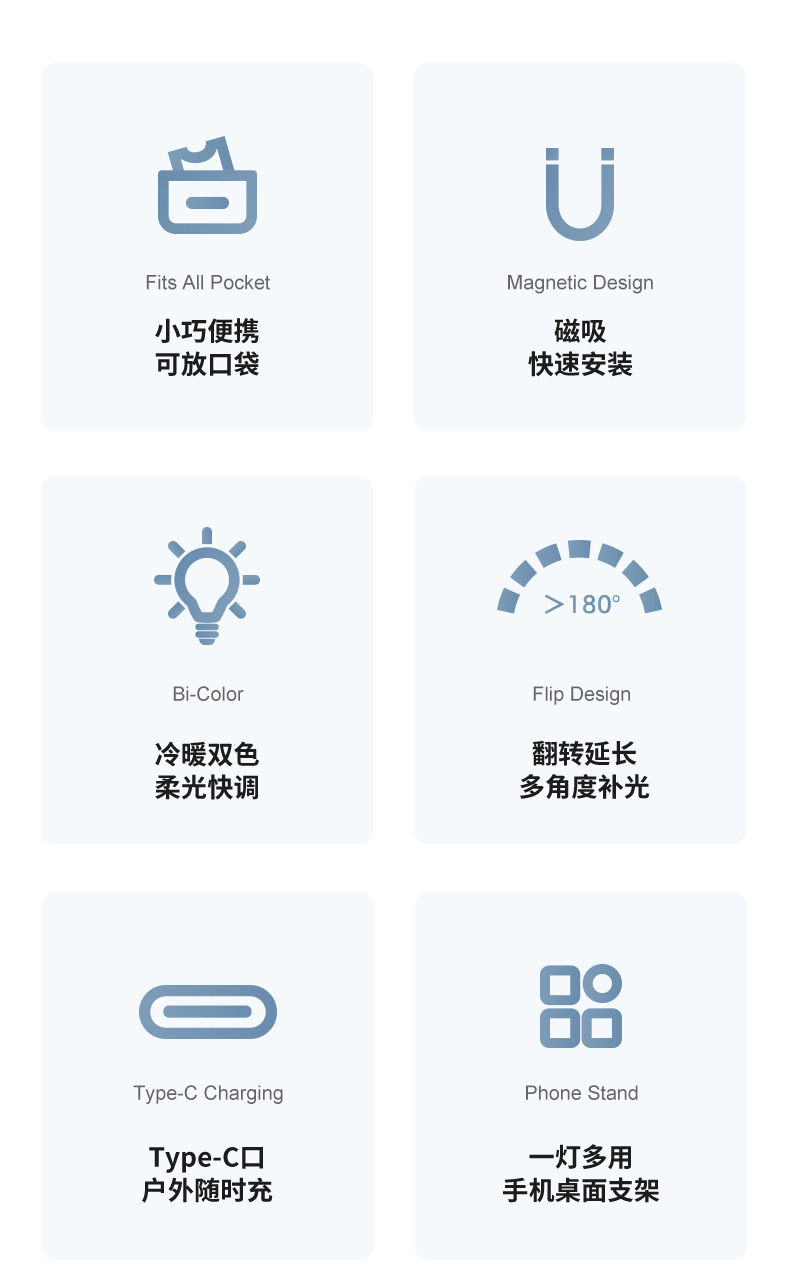 Fits All Pocket

小巧便携
可放口袋

Magnetic Design

磁吸
快速安装

Bi-Color

冷暖双色
柔光快调

>180°

Flip Design

翻转延长
多角度补光

Type-C Charging

Type-C口
户外随时充

Phone Stand

一灯多用
手机桌面支架