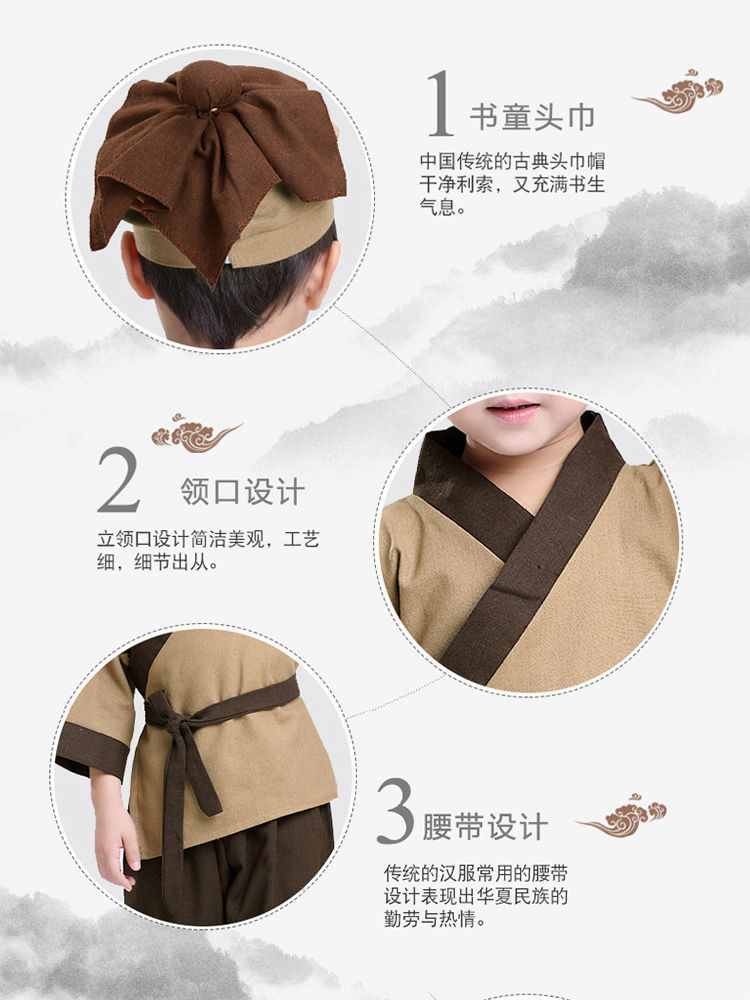 1 书童头巾

中国传统的古典头巾帽干净利索，又充满书生气息。

2 领口设计

立领口设计简洁美观，工艺细，细节出从。

3 腰带设计

传统的汉服常用的腰带设计表现出华夏民族的勤劳与热情。