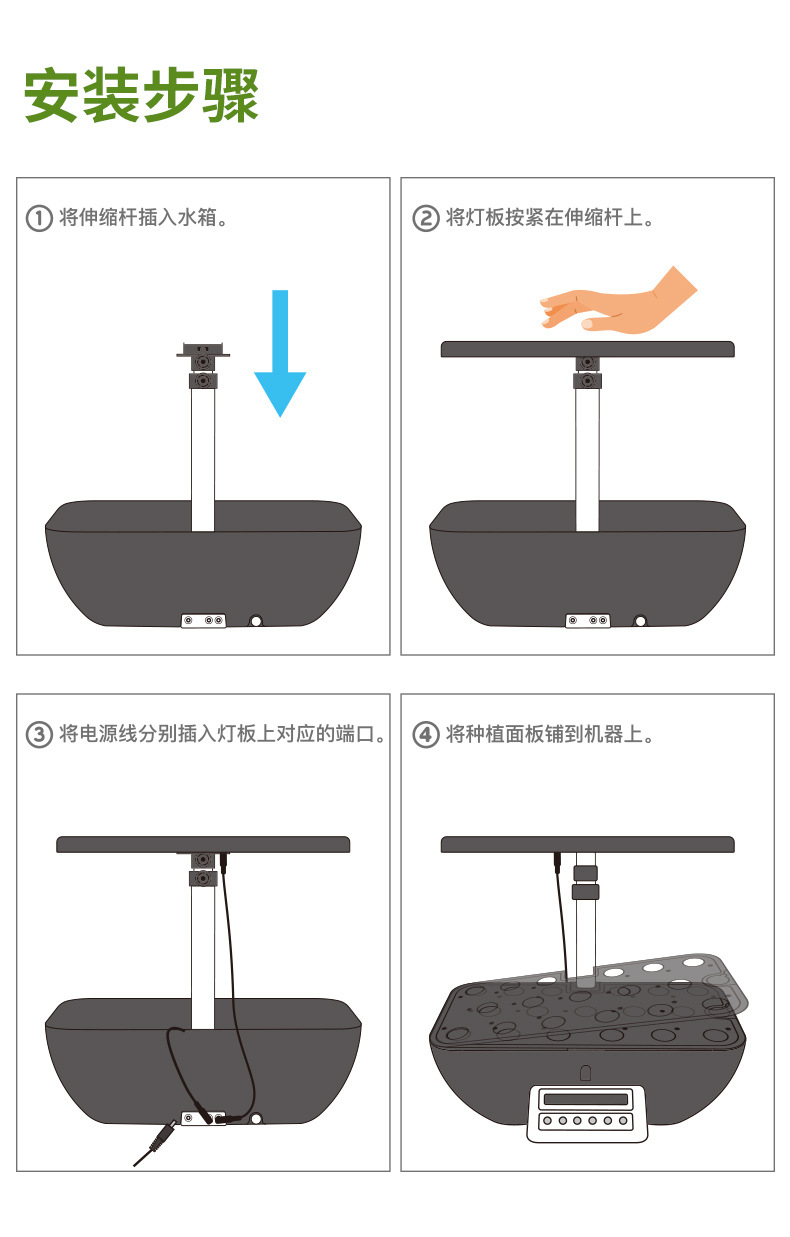 安装步骤

① 将伸缩杆插入水箱。

② 将灯板按紧在伸缩杆上。

③ 将电源线分别插入灯板上对应的端口。

④ 将种植面板铺到机器上。