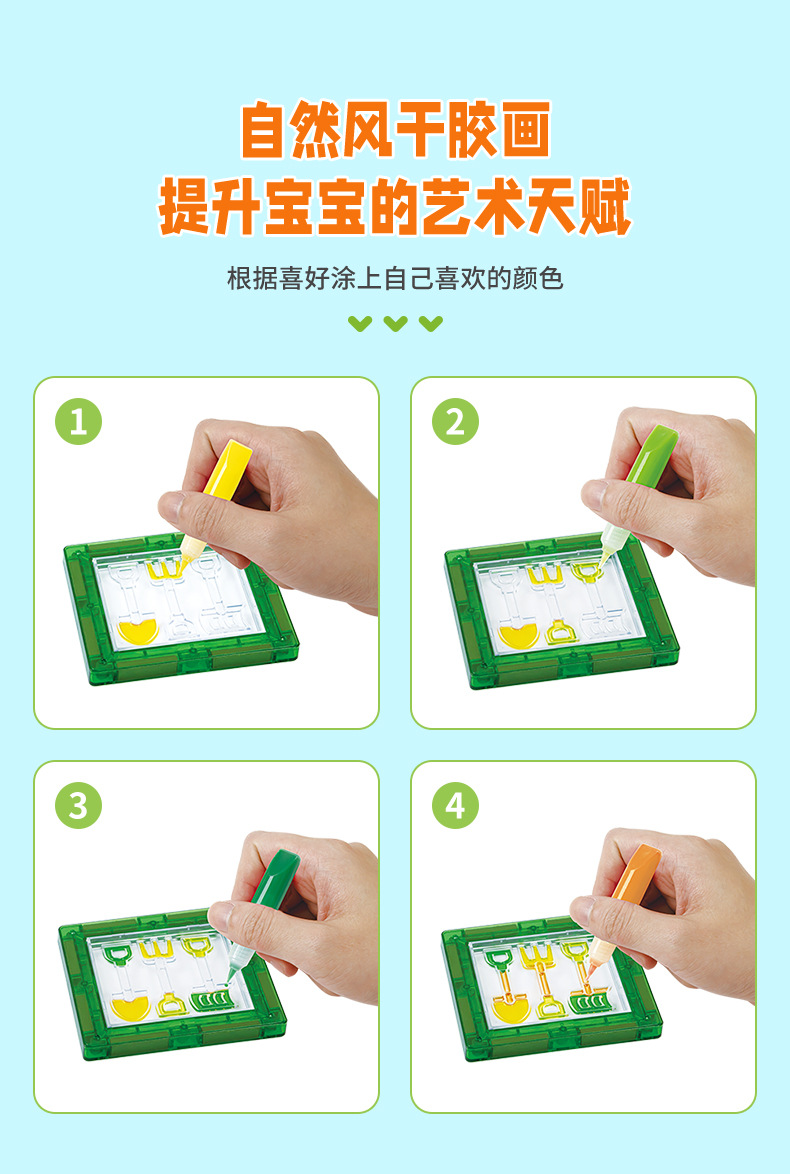 自然风干胶画
提升宝宝的艺术天赋

根据喜好涂上自己喜欢的颜色

1

2

3

4