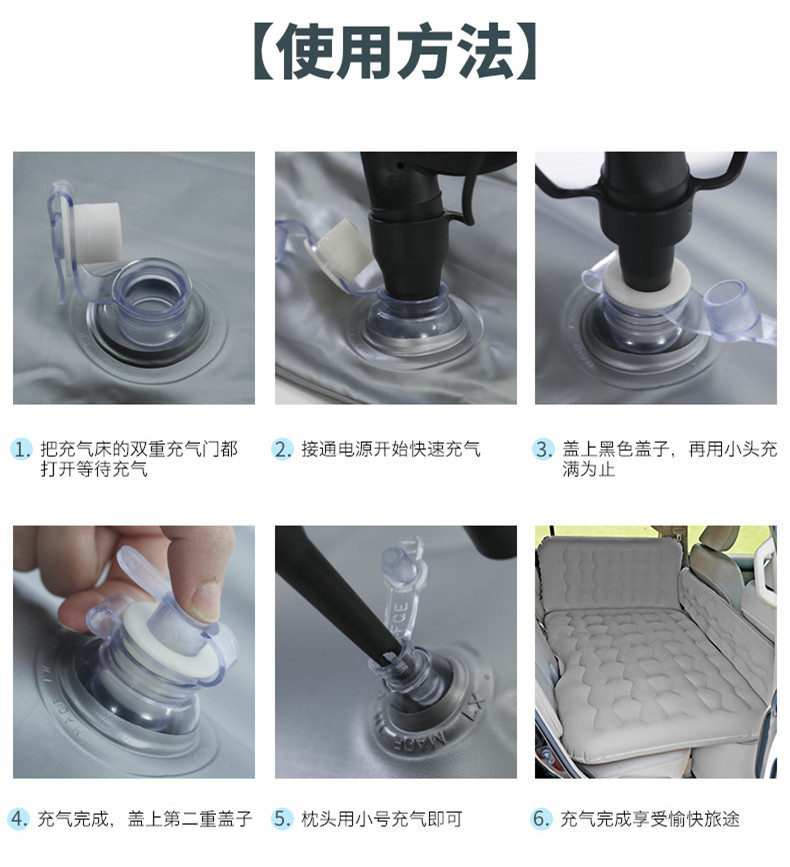 【使用方法】

1. 把充气床的双重充气门都打开等待充气

2. 接通电源开始快速充气

3. 盖上黑色盖子，再用小头充满为止

4. 充气完成，盖上第二重盖子

5. 枕头用小号充气即可

6. 充气完成享受愉快旅途