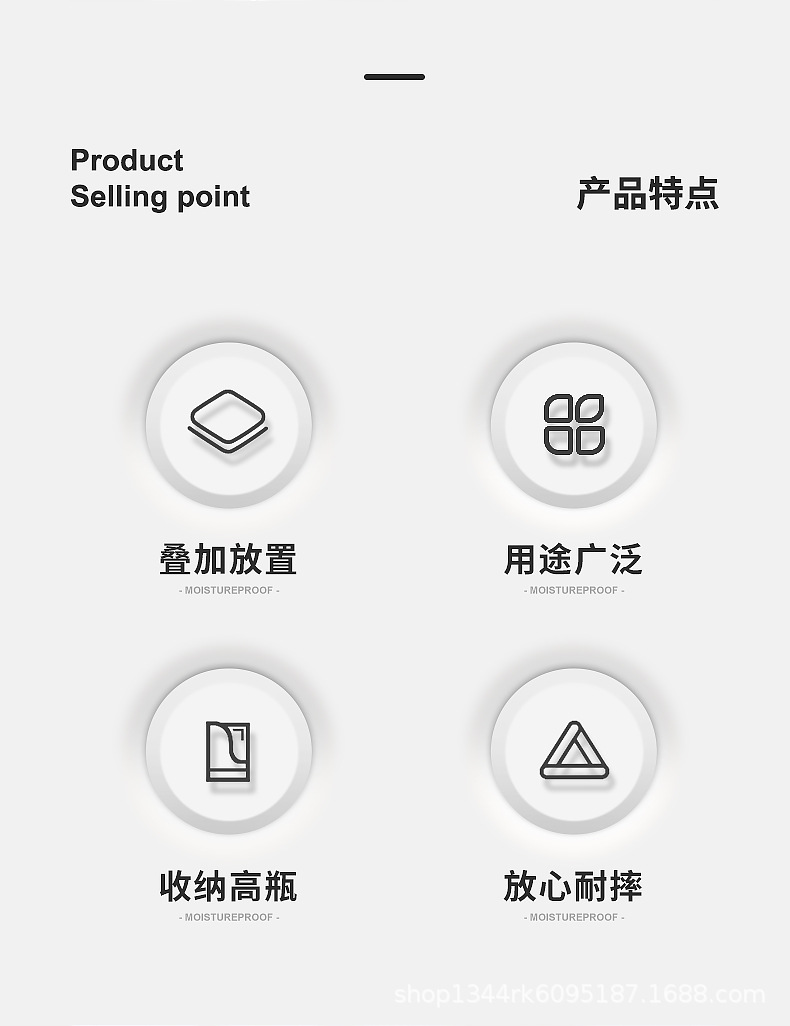 Product
Selling point

产品特点

叠加放置
- MOISTUREPROOF -

用途广泛
- MOISTUREPROOF -

收纳高瓶
- MOISTUREPROOF -

放心耐摔
- MOISTUREPROOF -

shop1344rk6095187.1688.com