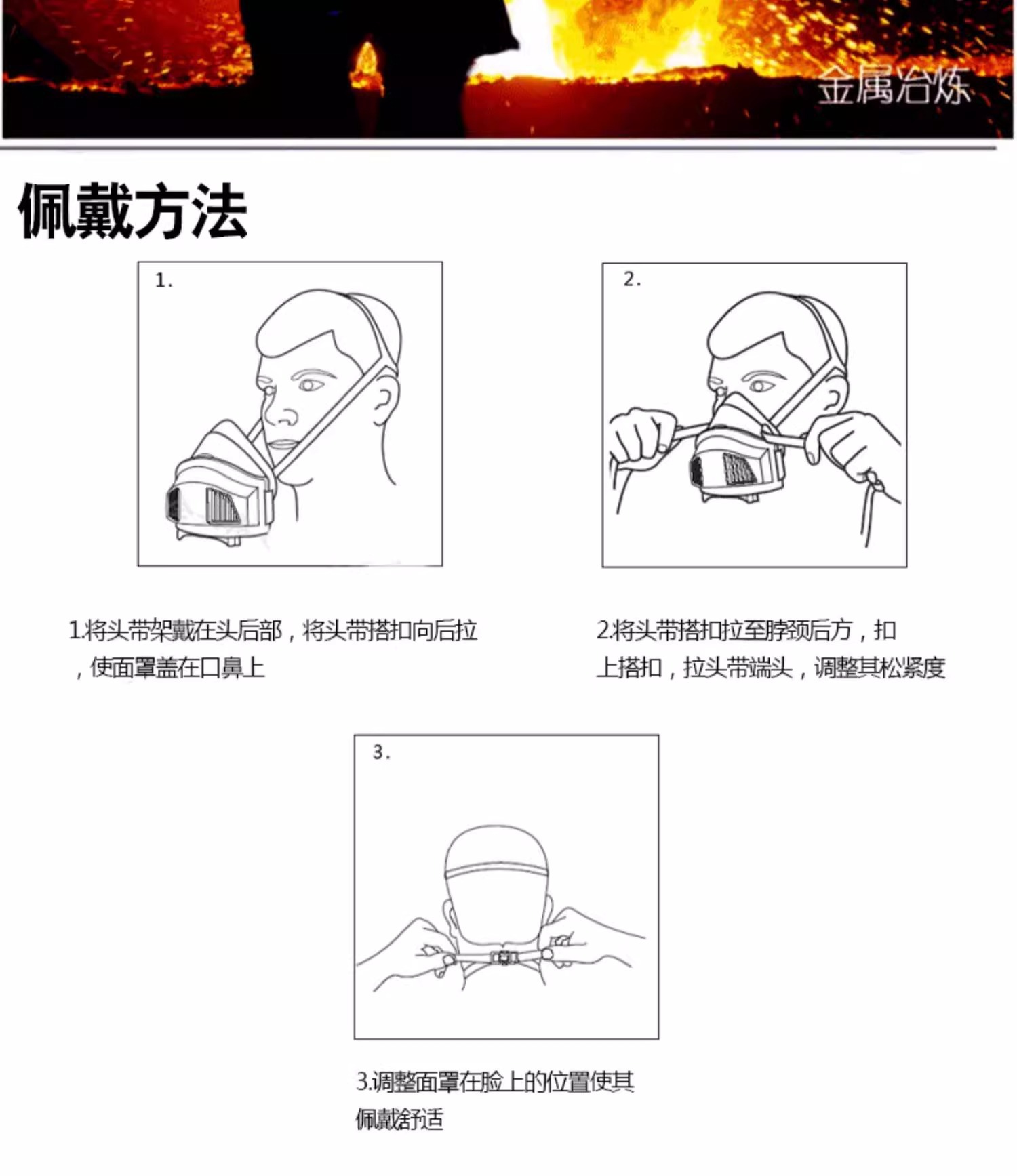 金属冶炼

佩戴方法

1.

2.

1.将头带架戴在头后部，将头带搭扣向后拉，使面罩盖在口鼻上

2.将头带搭扣拉至脖颈后方，扣上搭扣，拉头带端头，调整其松紧度

3.

3.调整面罩在脸上的位置使其佩戴舒适