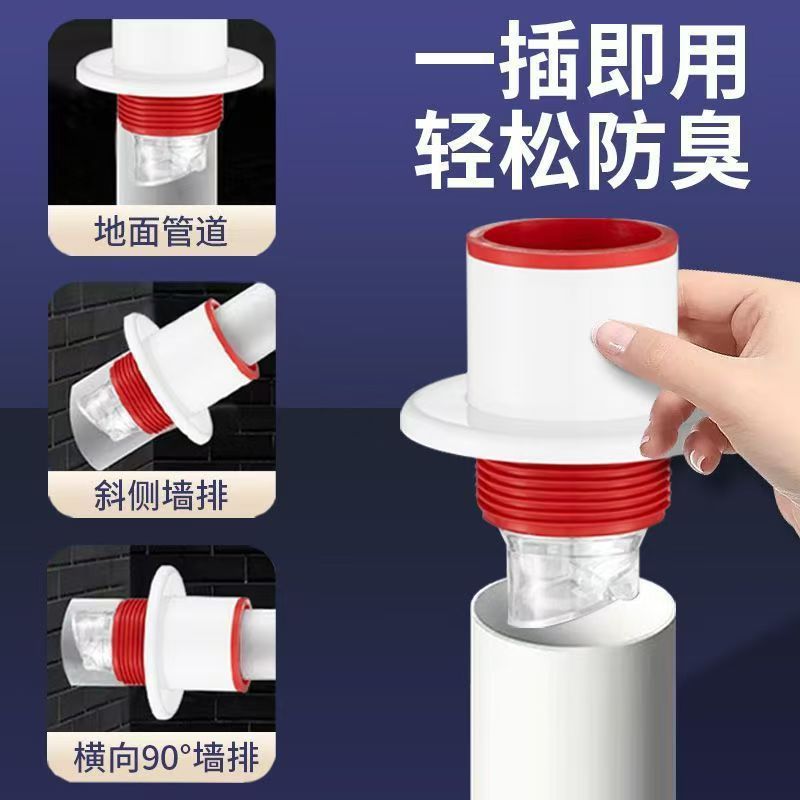 一插即用
轻松防臭

地面管道

斜侧墙排

横向90°墙排