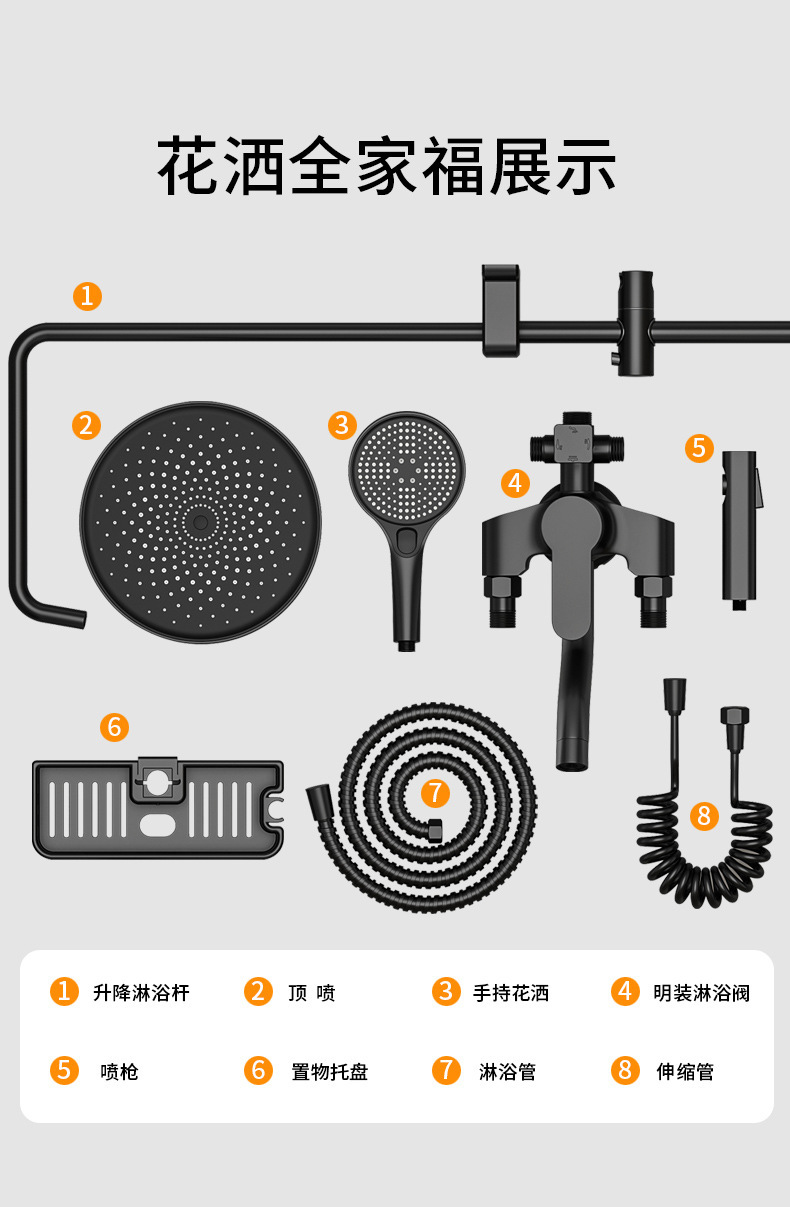 花洒全家福展示

1

2

3

4

5

6

7

8

1 升降淋浴杆
2 顶 喷
3 手持花洒
4 明装淋浴阀
5 喷枪
6 置物托盘
7 淋浴管
8 伸缩管