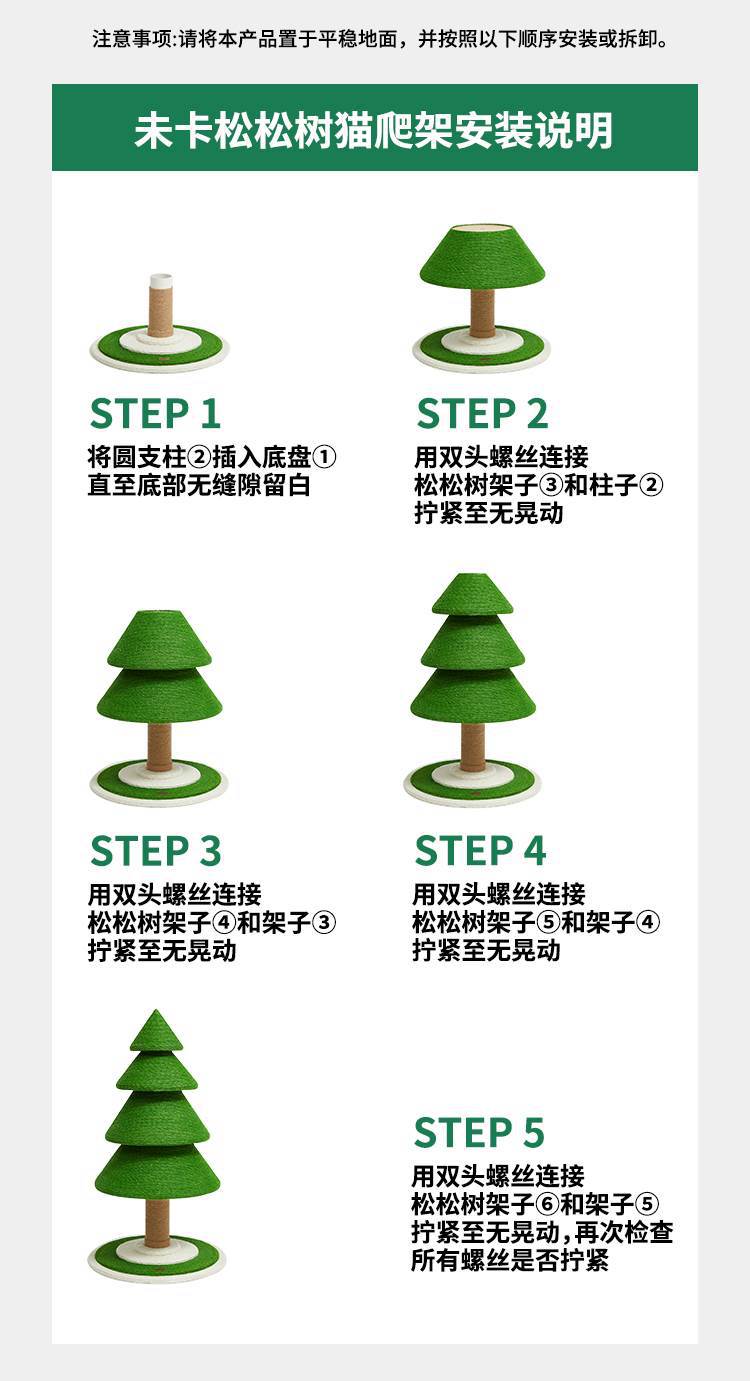 注意事项:请将本产品置于平稳地面，并按照以下顺序安装或拆卸。

未卡松松树猫爬架安装说明

STEP 1
将圆支柱②插入底盘①
直至底部无缝隙留白

STEP 2
用双头螺丝连接
松松树架子③和柱子②
拧紧至无晃动

STEP 3
用双头螺丝连接
松松树架子④和架子③
拧紧至无晃动

STEP 4
用双头螺丝连接
松松树架子⑤和架子④
拧紧至无晃动

STEP 5
用双头螺丝连接
松松树架子⑥和架子⑤
拧紧至无晃动，再次检查
所有螺丝是否拧紧