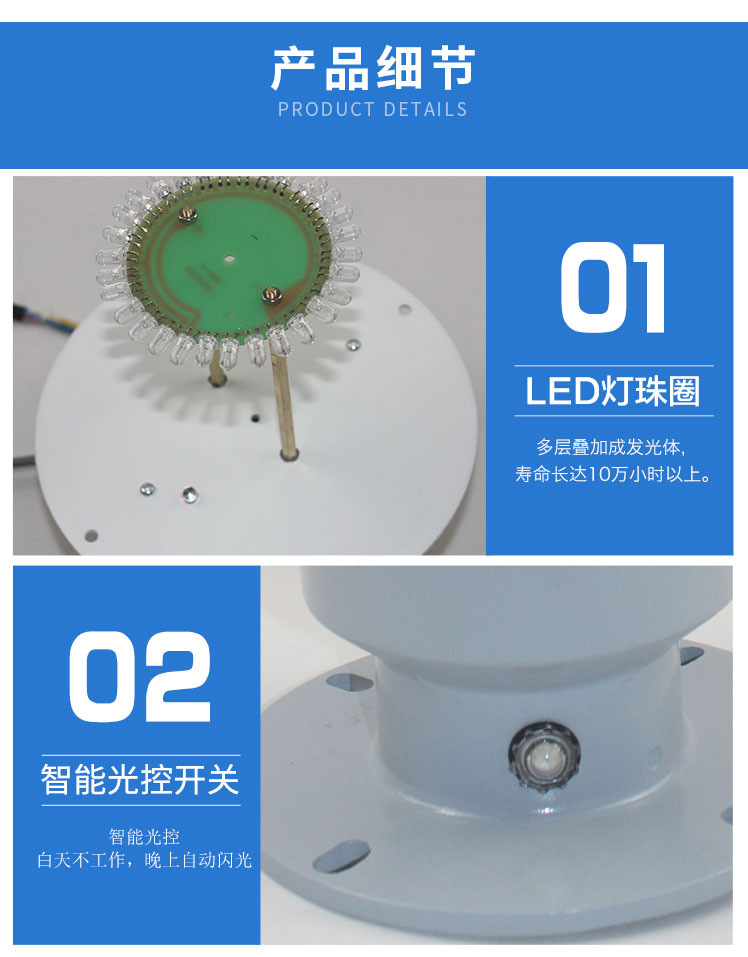 产品细节
PRODUCT DETAILS

01
LED灯珠圈
多层叠加成发光体,
寿命长达10万小时以上。

02
智能光控开关
智能光控
白天不工作，晚上自动闪光