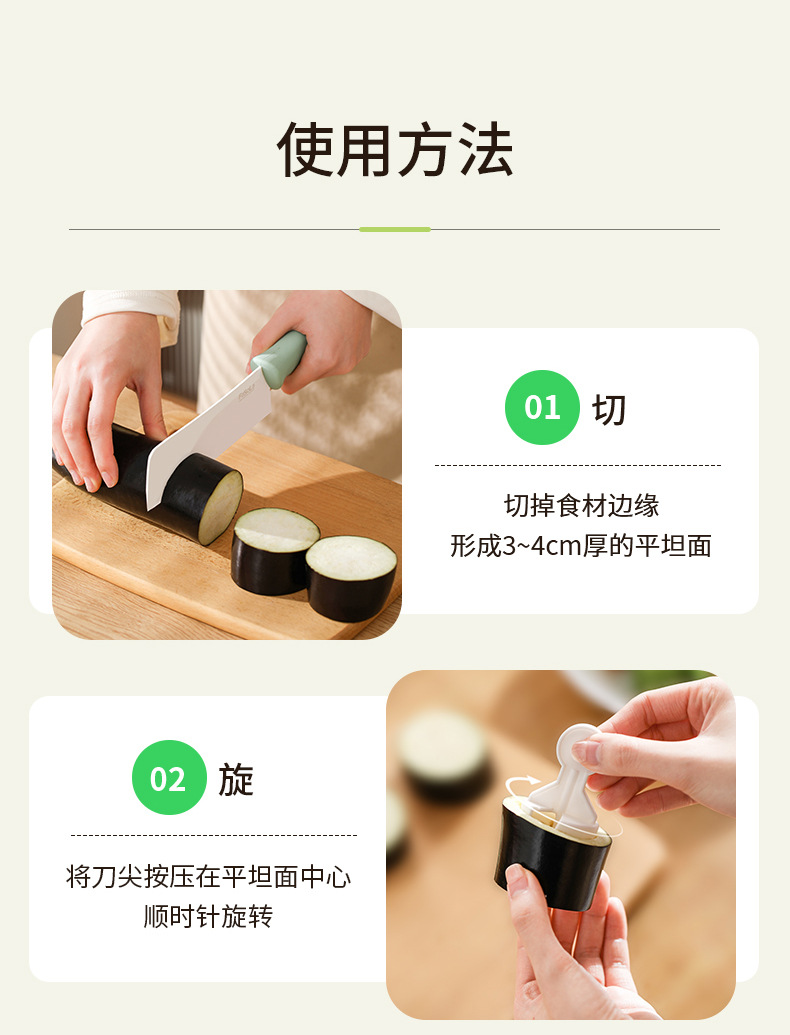 使用方法

01 切

切掉食材边缘
形成3~4cm厚的平坦面

02 旋

将刀尖按压在平坦面中心
顺时针旋转