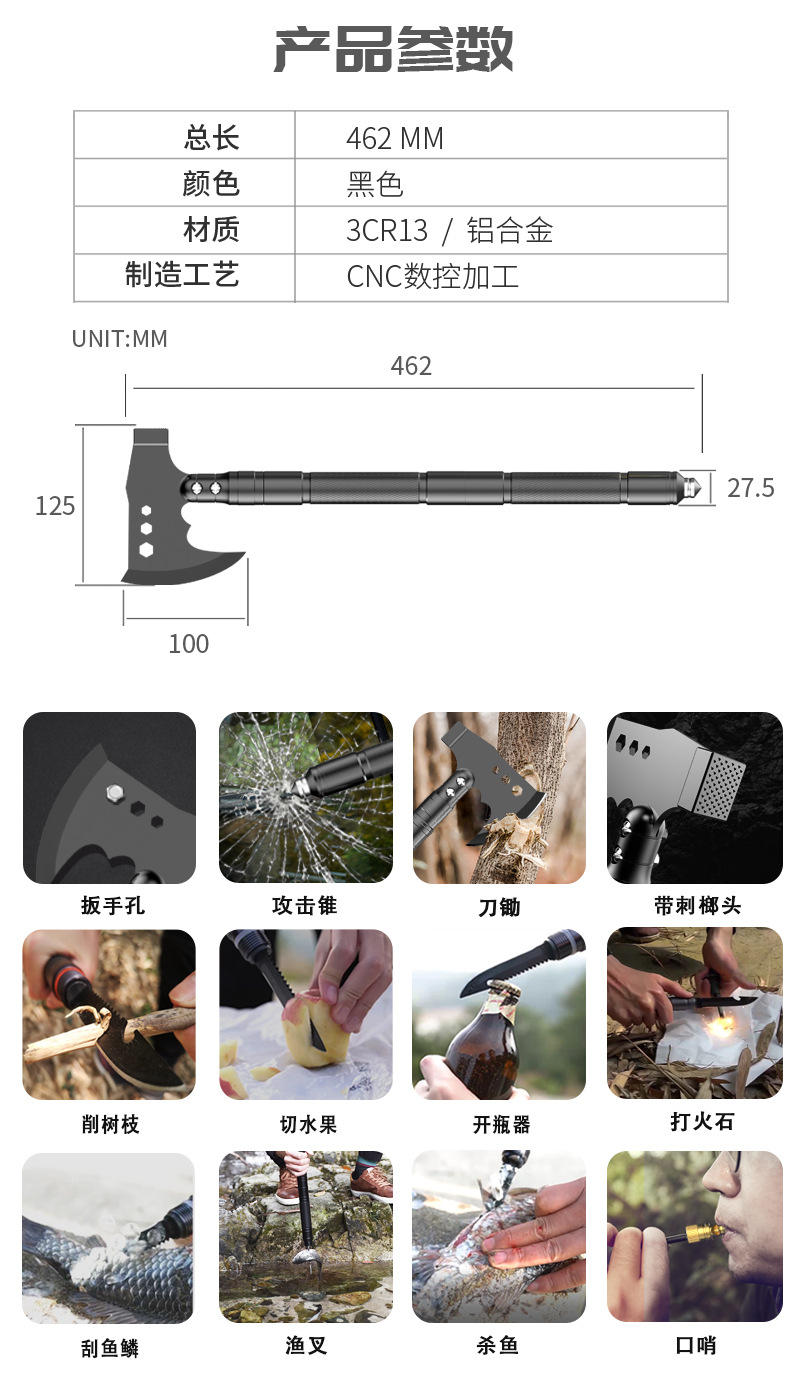 产品参数

| 总长 | 462 MM |
|---|---|
| 颜色 | 黑色 |
| 材质 | 3CR13 / 铝合金 |
| 制造工艺 | CNC数控加工 |

UNIT:MM

462

125

27.5

100

扳手孔

攻击锥

刀锄

带刺榔头

削树枝

切水果

开瓶器

打火石

刮鱼鳞

渔叉

杀鱼

口哨