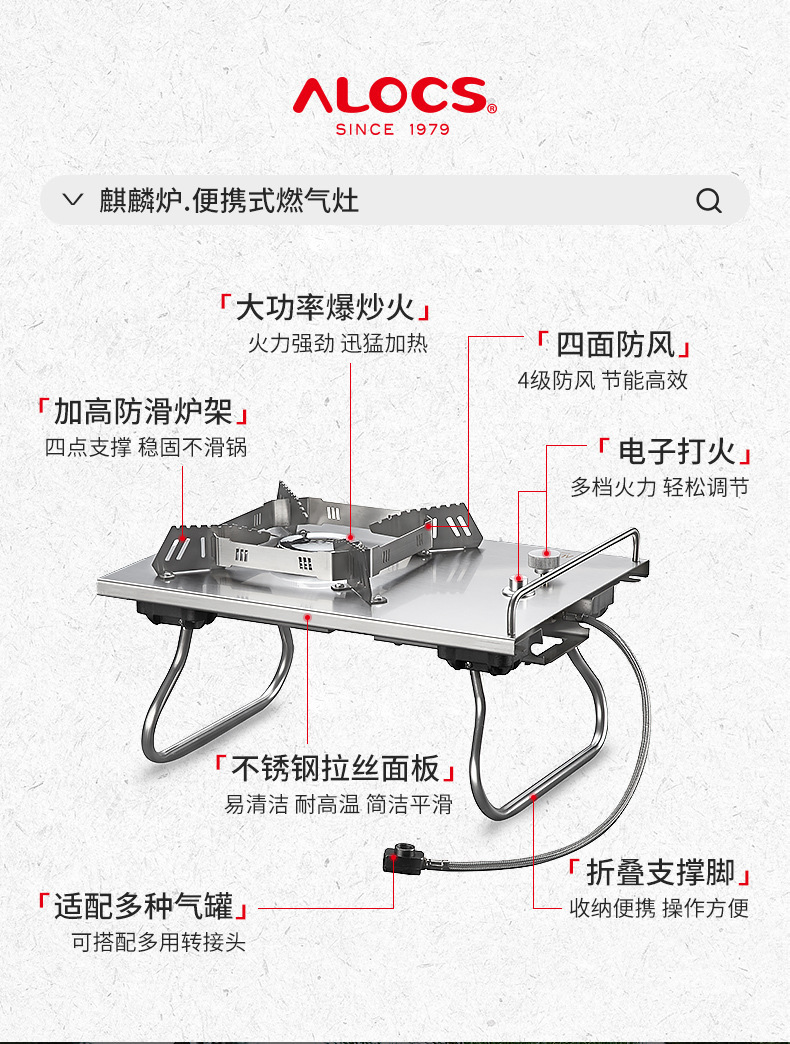 ALOCS®
SINCE 1979

麒麟炉.便携式燃气灶

「大功率爆炒火」
火力强劲 迅猛加热

「四面防风」
4级防风 节能高效

「加高防滑炉架」
四点支撑 稳固不滑锅

「电子打火」
多档火力 轻松调节

「不锈钢拉丝面板」
易清洁 耐高温 简洁平滑

「折叠支撑脚」
收纳便携 操作方便

「适配多种气罐」
可搭配多用转接头