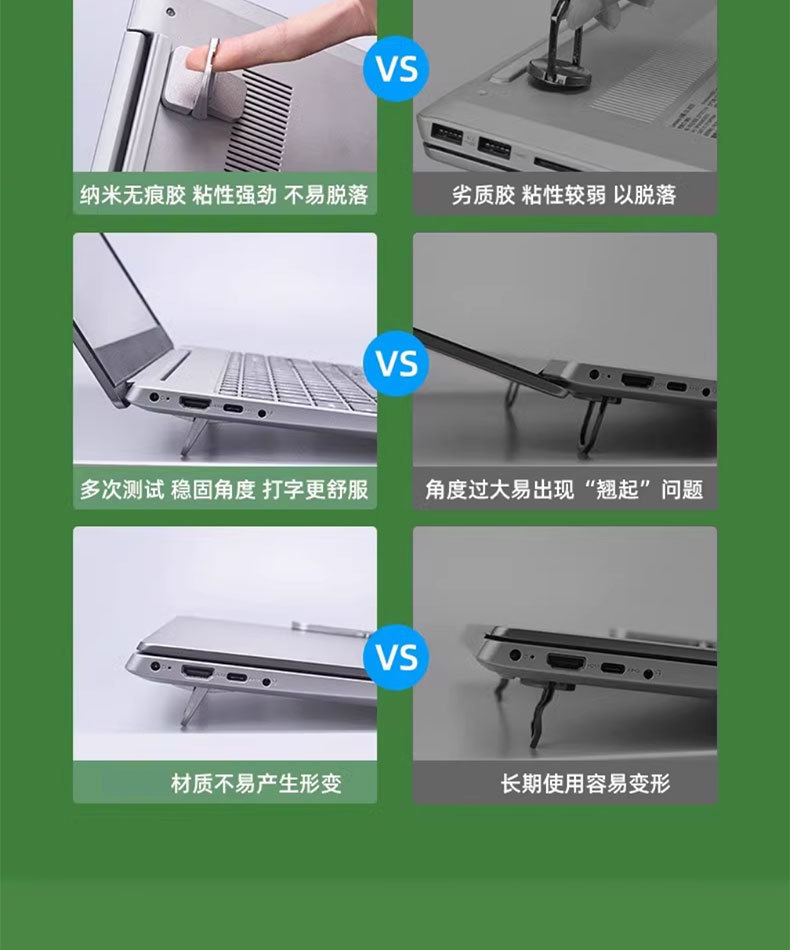 VS

纳米无痕胶 粘性强劲 不易脱落

劣质胶 粘性较弱 以脱落

VS

多次测试 稳固角度 打字更舒服

角度过大易出现“翘起”问题

VS

材质不易产生形变

长期使用容易变形