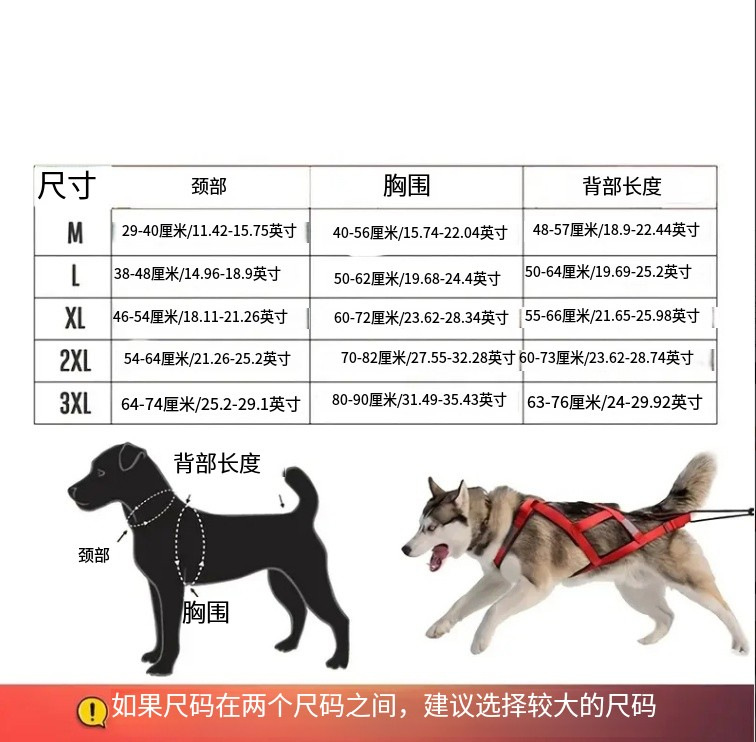 | 尺寸 | 颈部 | 胸围 | 背部长度 |
|---|---|---|---|
| M | 29-40厘米/11.42-15.75英寸 | 40-56厘米/15.74-22.04英寸 | 48-57厘米/18.9-22.44英寸 |
| L | 38-48厘米/14.96-18.9英寸 | 50-62厘米/19.68-24.4英寸 | 50-64厘米/19.69-25.2英寸 |
| XL | 46-54厘米/18.11-21.26英寸 | 60-72厘米/23.62-28.34英寸 | 55-66厘米/21.65-25.98英寸 |
| 2XL | 54-64厘米/21.26-25.2英寸 | 70-82厘米/27.55-32.28英寸 | 60-73厘米/23.62-28.74英寸 |
| 3XL | 64-74厘米/25.2-29.1英寸 | 80-90厘米/31.49-35.43英寸 | 63-76厘米/24-29.92英寸 |

背部长度

颈部

胸围

如果尺码在两个尺码之间，建议选择较大的尺码