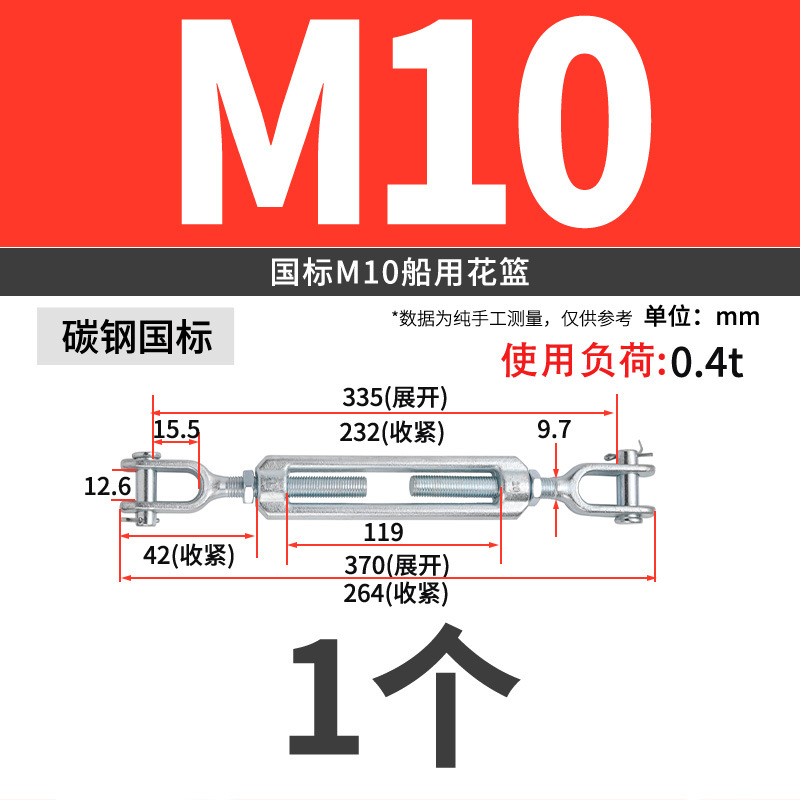 M10

国标M10船用花篮

碳钢国标

*数据为纯手工测量，仅供参考 单位：mm

使用负荷:0.4t

335(展开)

15.5

232(收紧)

9.7

12.6

119

42(收紧)

370(展开)

264(收紧)

1个