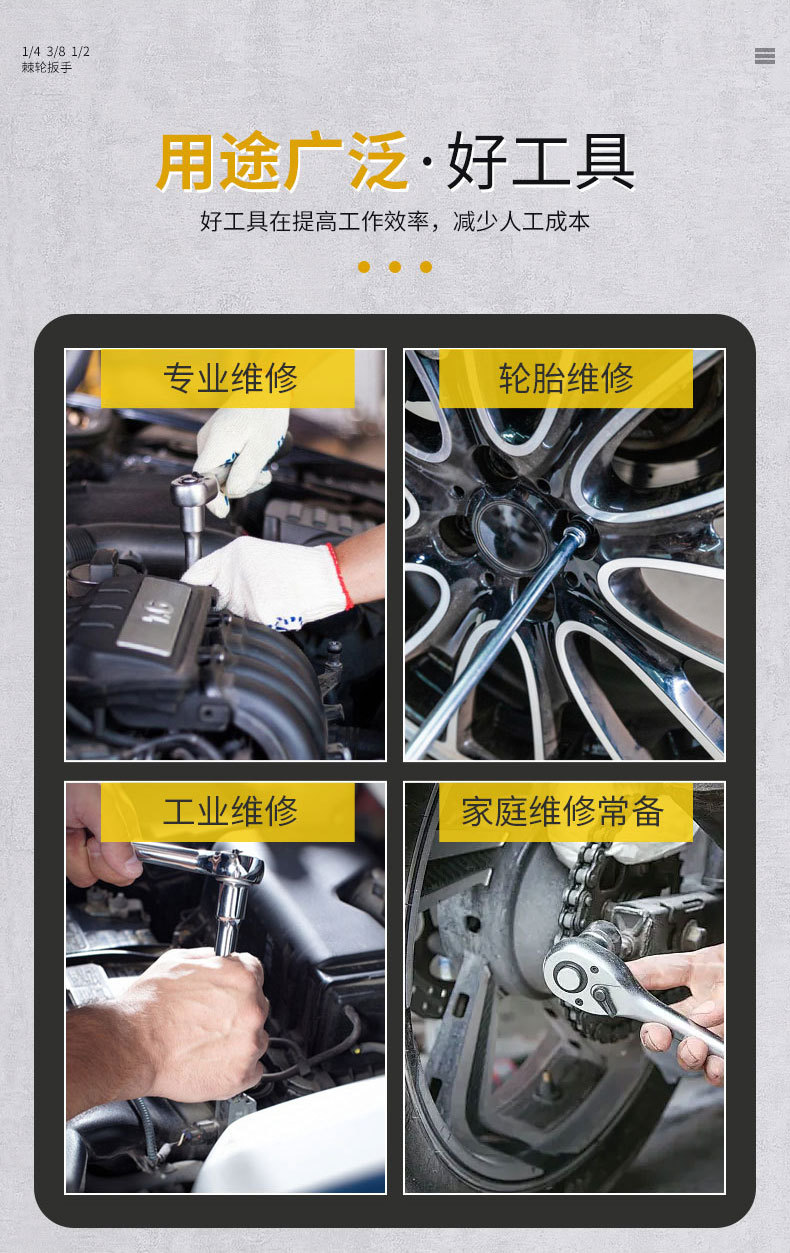 1/4 3/8 1/2
棘轮扳手

用途广泛·好工具

好工具在提高工作效率，减少人工成本

专业维修

轮胎维修

工业维修

家庭维修常备