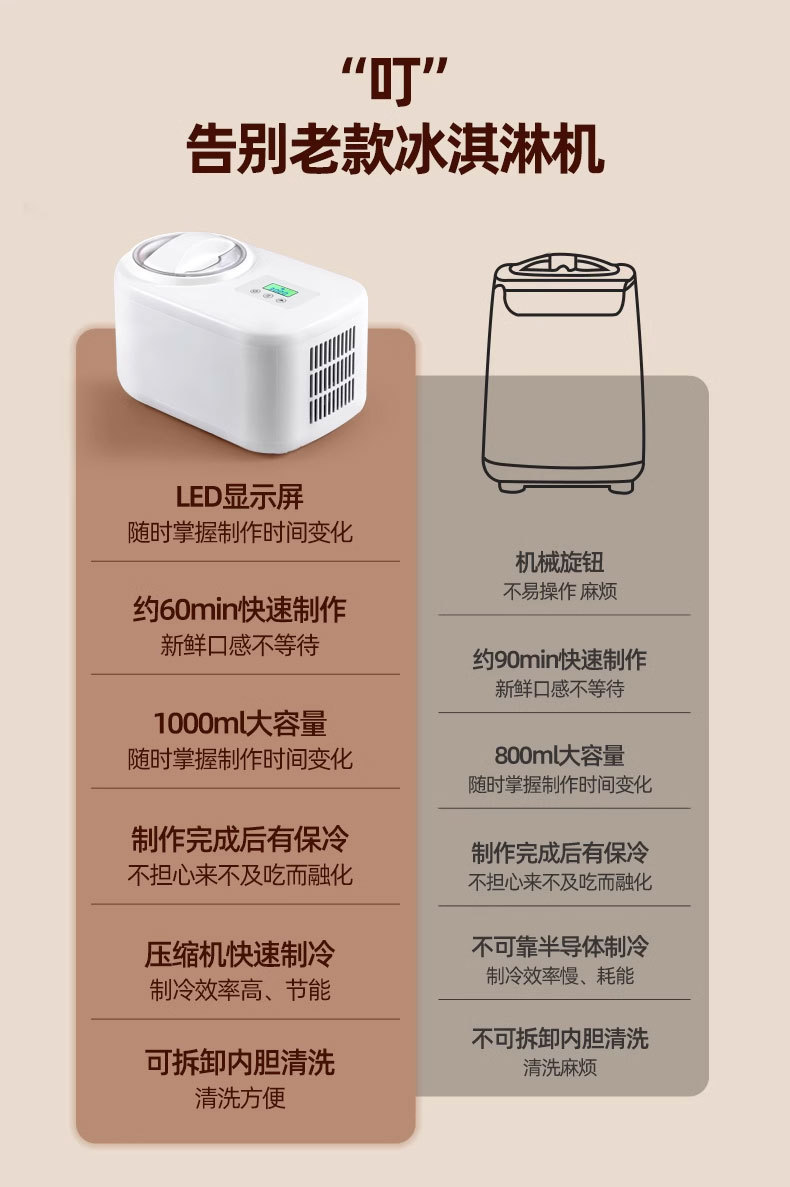 “叮”
告别老款冰淇淋机

LED显示屏
随时掌握制作时间变化

约60min快速制作
新鲜口感不等待

1000ml大容量
随时掌握制作时间变化

制作完成后有保冷
不担心来不及吃而融化

压缩机快速制冷
制冷效率高、节能

可拆卸内胆清洗
清洗方便

机械旋钮
不易操作 麻烦

约90min快速制作
新鲜口感不等待

800ml大容量
随时掌握制作时间变化

制作完成后有保冷
不担心来不及吃而融化

不可靠半导体制冷
制冷效率慢、耗能

不可拆卸内胆清洗
清洗麻烦