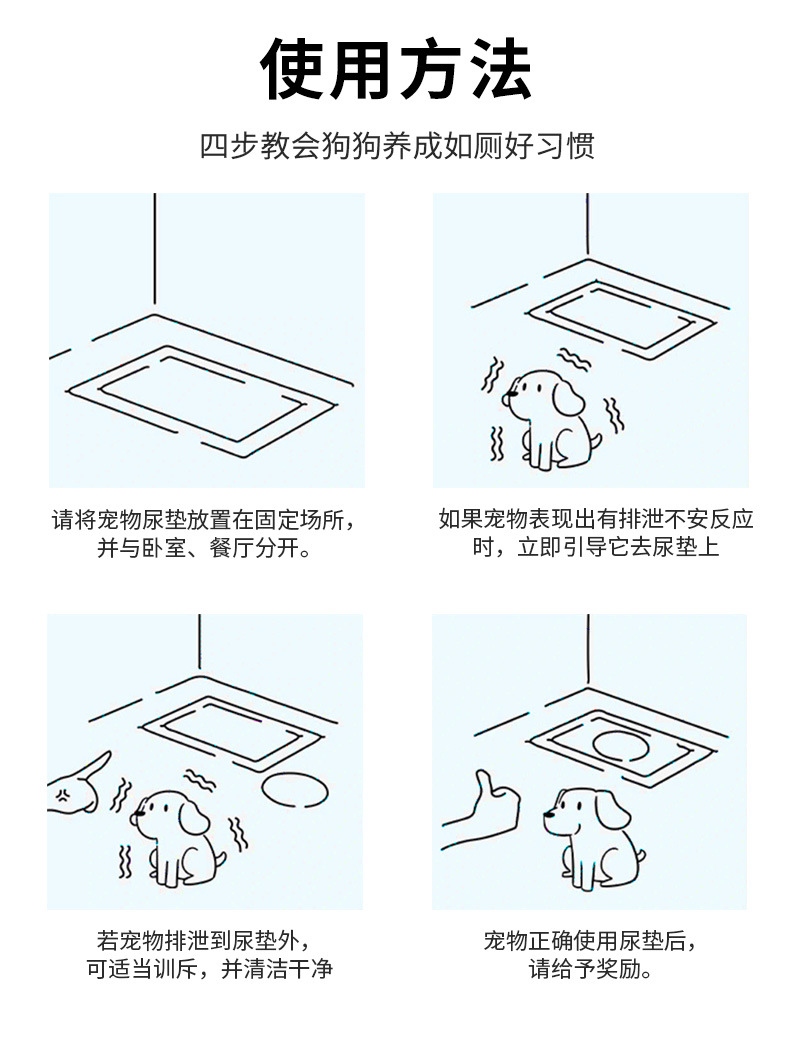 使用方法

四步教会狗狗养成如厕好习惯

请将宠物尿垫放置在固定场所，并与卧室、餐厅分开。

如果宠物表现出有排泄不安反应时，立即引导它去尿垫上

若宠物排泄到尿垫外，可适当训斥，并清洁干净

宠物正确使用尿垫后，请给予奖励。