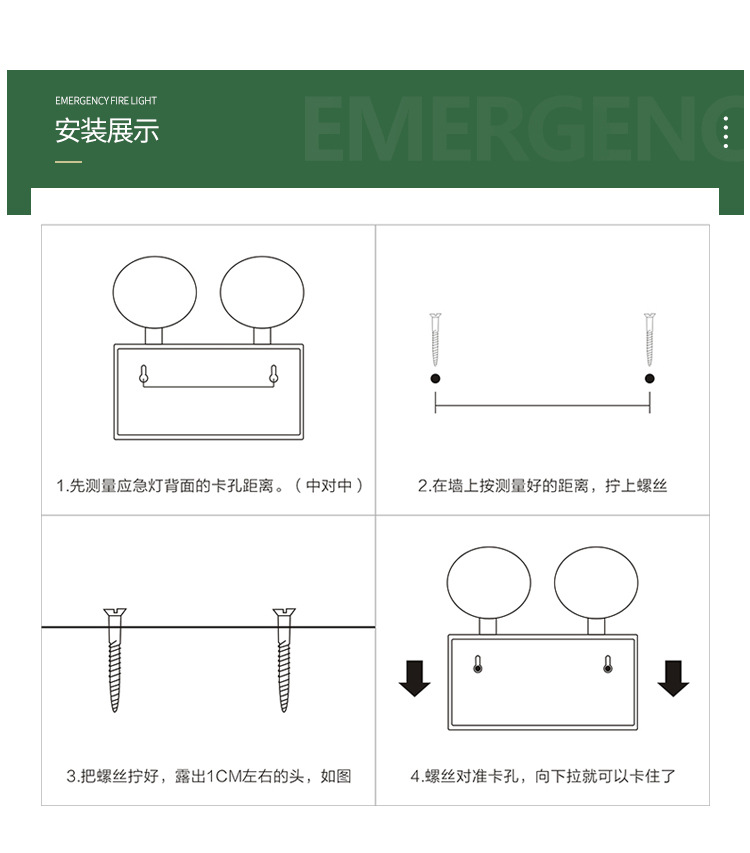 EMERGENCY FIRE LIGHT

安装展示

EMERGENC

1.先测量应急灯背面的卡孔距离。（中对中）

2.在墙上按测量好的距离，拧上螺丝

3.把螺丝拧好，露出1CM左右的头，如图

4.螺丝对准卡孔，向下拉就可以卡住了