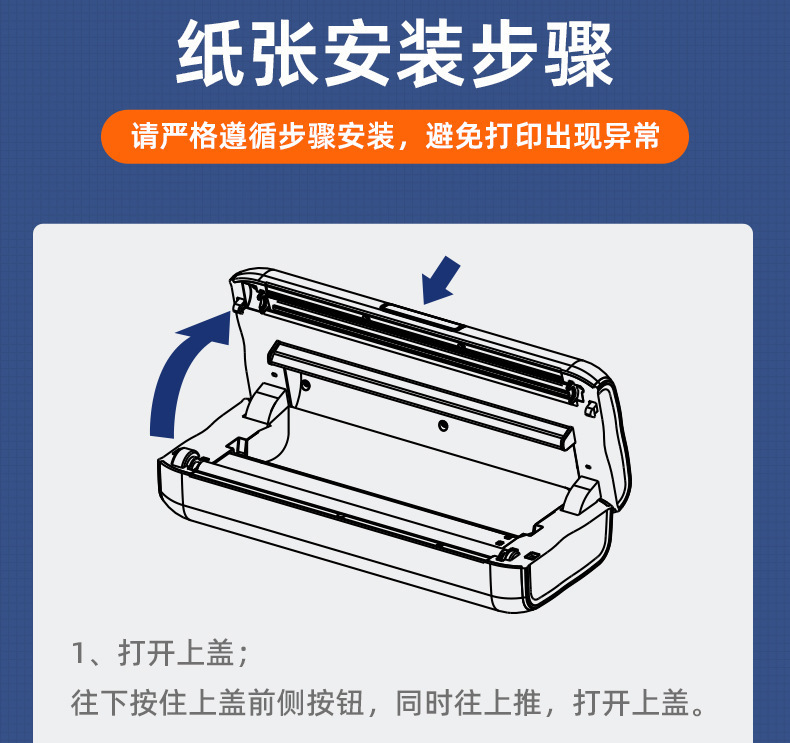 纸张安装步骤

请严格遵循步骤安装，避免打印出现异常

1、打开上盖；

往下按住上盖前侧按钮，同时往上推，打开上盖。