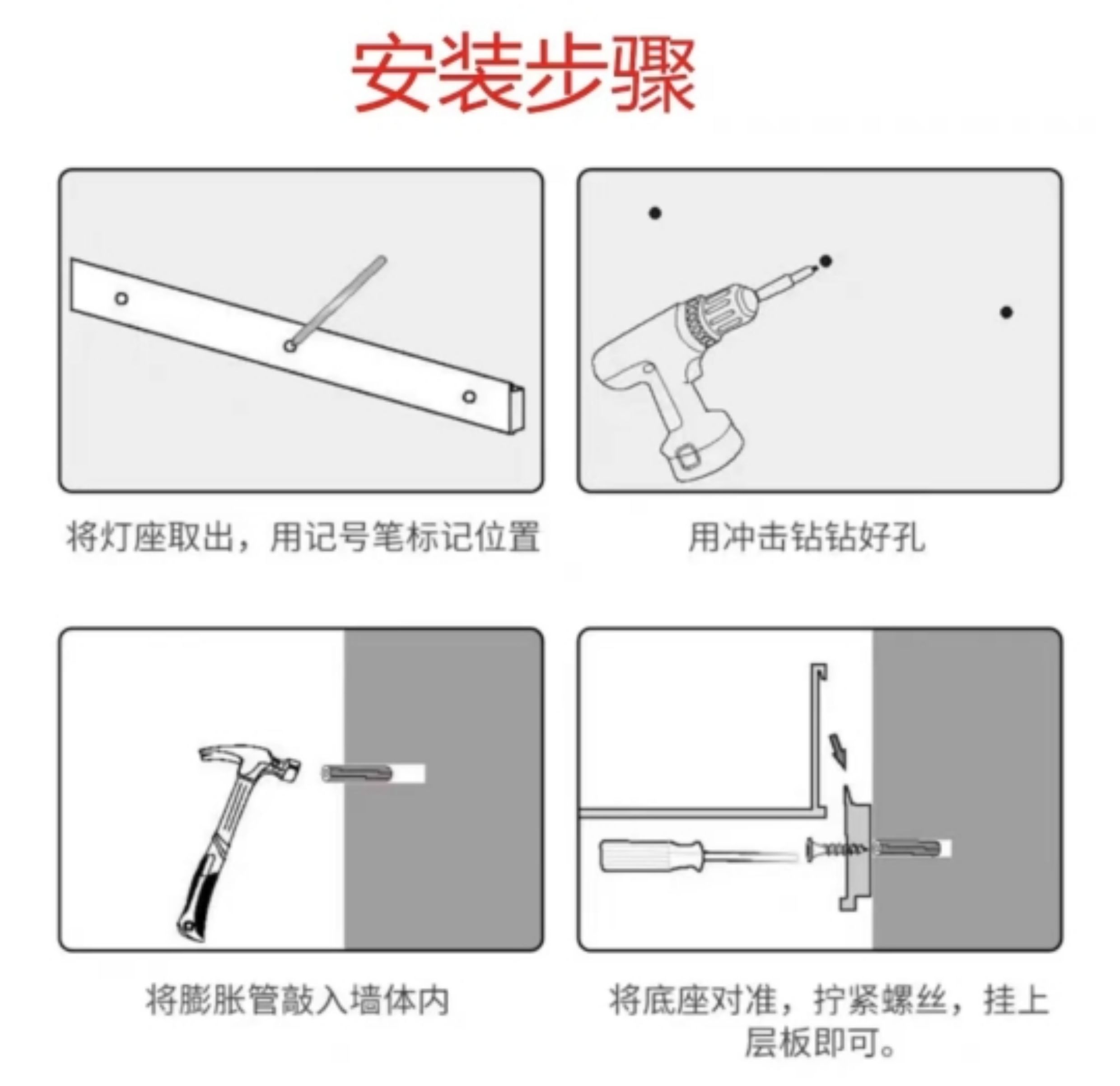 安装步骤

将灯座取出，用记号笔标记位置

用冲击钻钻好孔

将膨胀管敲入墙体内

将底座对准，拧紧螺丝，挂上层板即可。