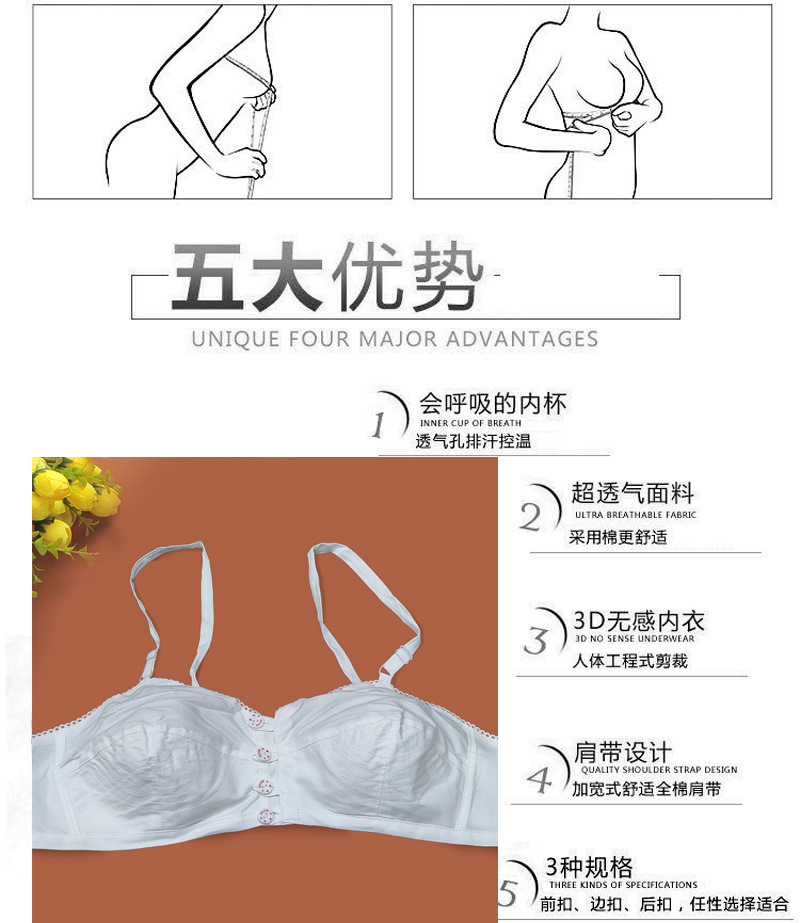 五大优势
UNIQUE FOUR MAJOR ADVANTAGES

1
会呼吸的内杯
INNER CUP OF BREATH
透气孔排汗控温

2
超透气面料
ULTRA BREATHABLE FABRIC
采用棉更舒适

3
3D无感内衣
3D NO SENSE UNDERWEAR
人体工程式剪裁

4
肩带设计
QUALITY SHOULDER STRAP DESIGN
加宽式舒适全棉肩带

5
3种规格
THREE KINDS OF SPECIFICATIONS
前扣、边扣、后扣，任性选择适合