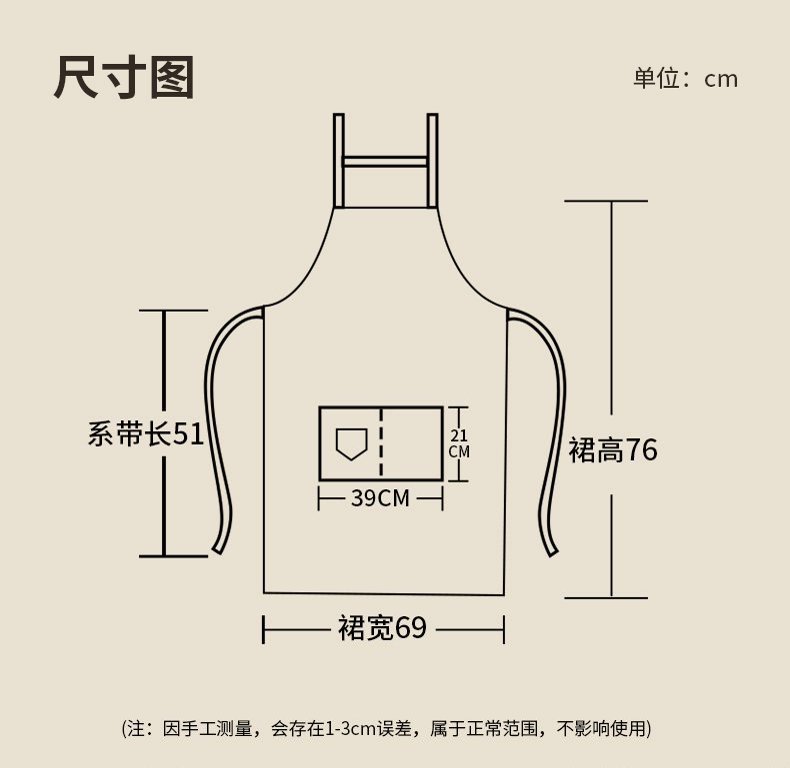 尺寸图

单位：cm

系带长51

21 CM

39CM

裙高76

裙宽69

(注：因手工测量，会存在1-3cm误差，属于正常范围，不影响使用)