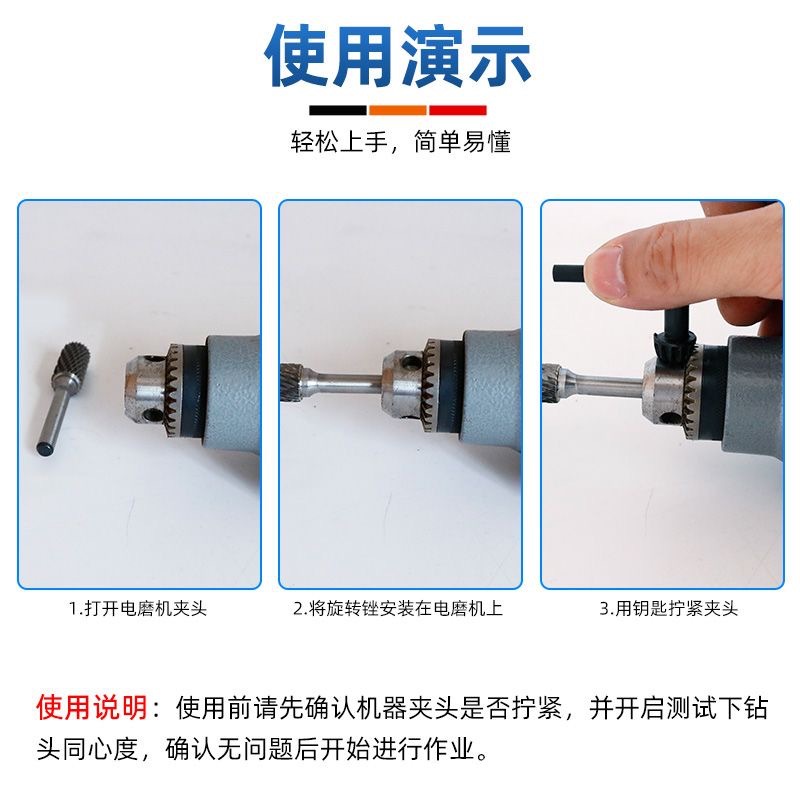 使用演示

轻松上手，简单易懂

1.打开电磨机夹头

2.将旋转锉安装在电磨机上

3.用钥匙拧紧夹头

使用说明：使用前请先确认机器夹头是否拧紧，并开启测试下钻头同心度，确认无问题后开始进行作业。