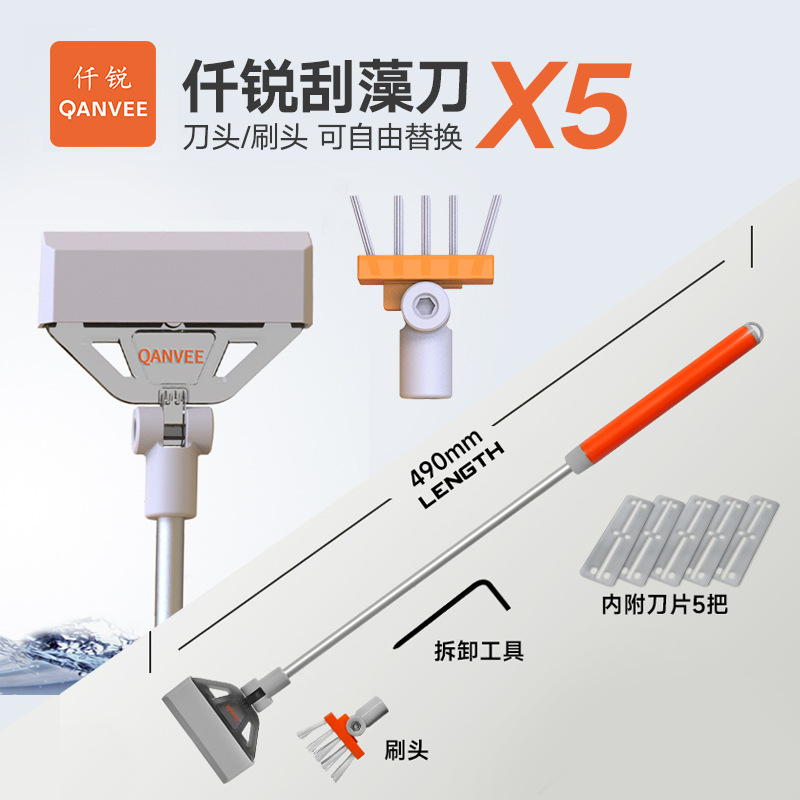 仟锐
QANVEE

仟锐刮藻刀 X5
刀头/刷头 可自由替换

QANVEE

490mm
LENGTH

内附刀片5把

拆卸工具

刷头