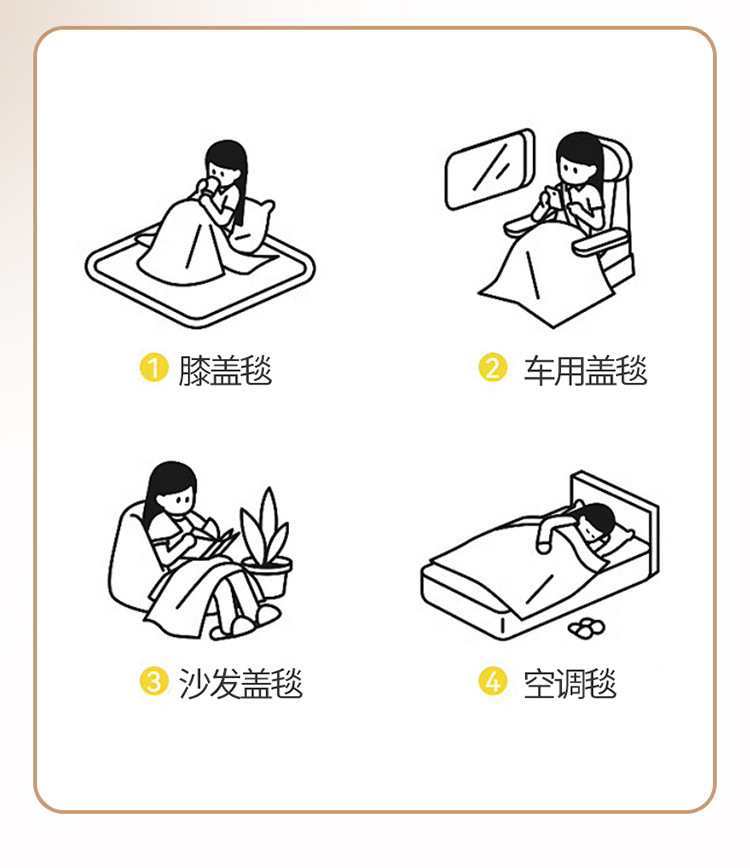 1 膝盖毯

2 车用盖毯

3 沙发盖毯

4 空调毯