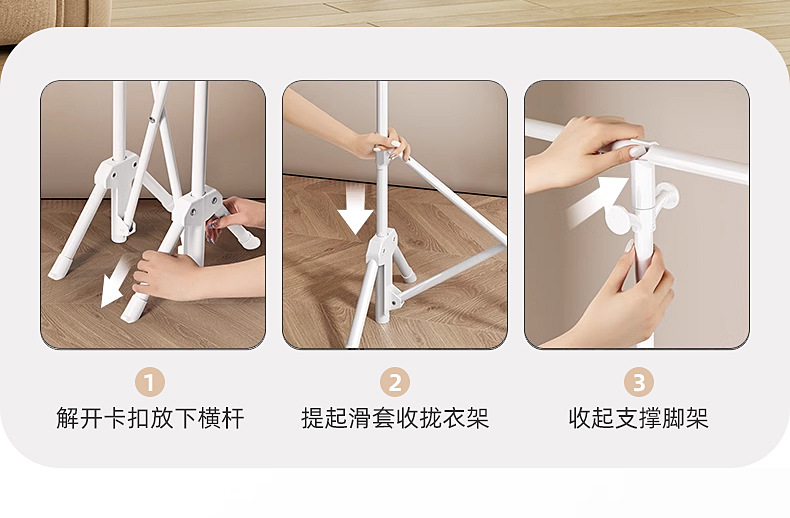 1
解开卡扣放下横杆

2
提起滑套收拢衣架

3
收起支撑脚架