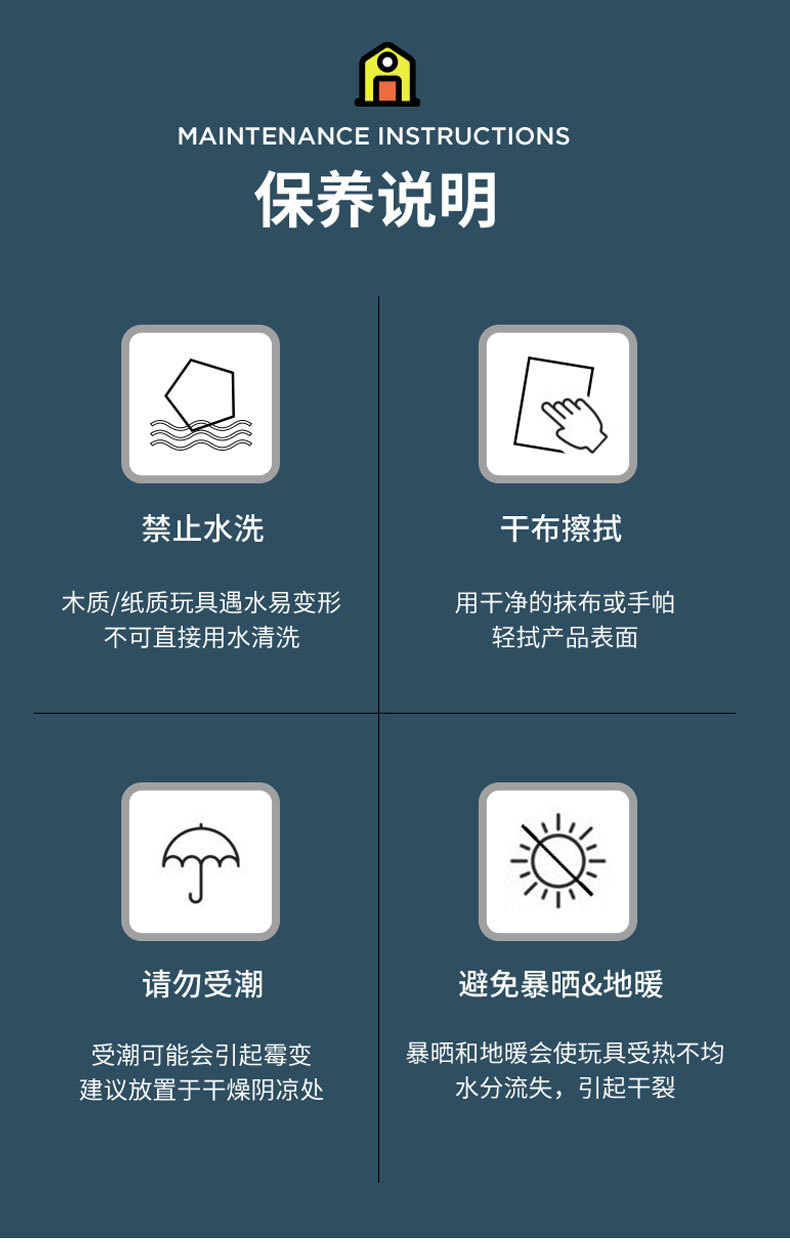 MAINTENANCE INSTRUCTIONS

保养说明

禁止水洗

木质/纸质玩具遇水易变形
不可直接用水清洗

干布擦拭

用干净的抹布或手帕
轻拭产品表面

请勿受潮

受潮可能会引起霉变
建议放置于干燥阴凉处

避免暴晒&地暖

暴晒和地暖会使玩具受热不均
水分流失，引起干裂