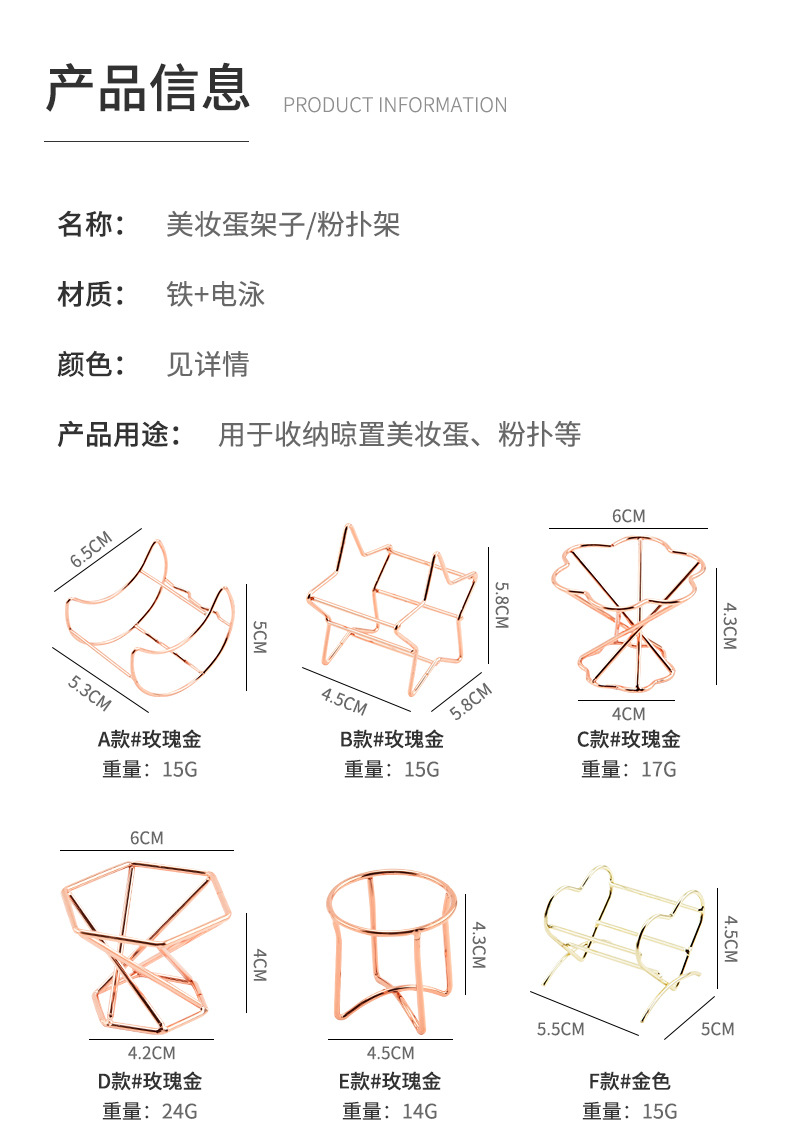 产品信息 PRODUCT INFORMATION

名称： 美妆蛋架子/粉扑架

材质： 铁+电泳

颜色： 见详情

产品用途： 用于收纳晾置美妆蛋、粉扑等

6.5CM
5CM
5.3CM
A款#玫瑰金
重量：15G

5.8CM
4.5CM
5.8CM
B款#玫瑰金
重量：15G

6CM
4.3CM
4CM
C款#玫瑰金
重量：17G

6CM
4CM
4.2CM
D款#玫瑰金
重量：24G

4.3CM
4.5CM
E款#玫瑰金
重量：14G

4.5CM
5.5CM
5CM
F款#金色
重量：15G